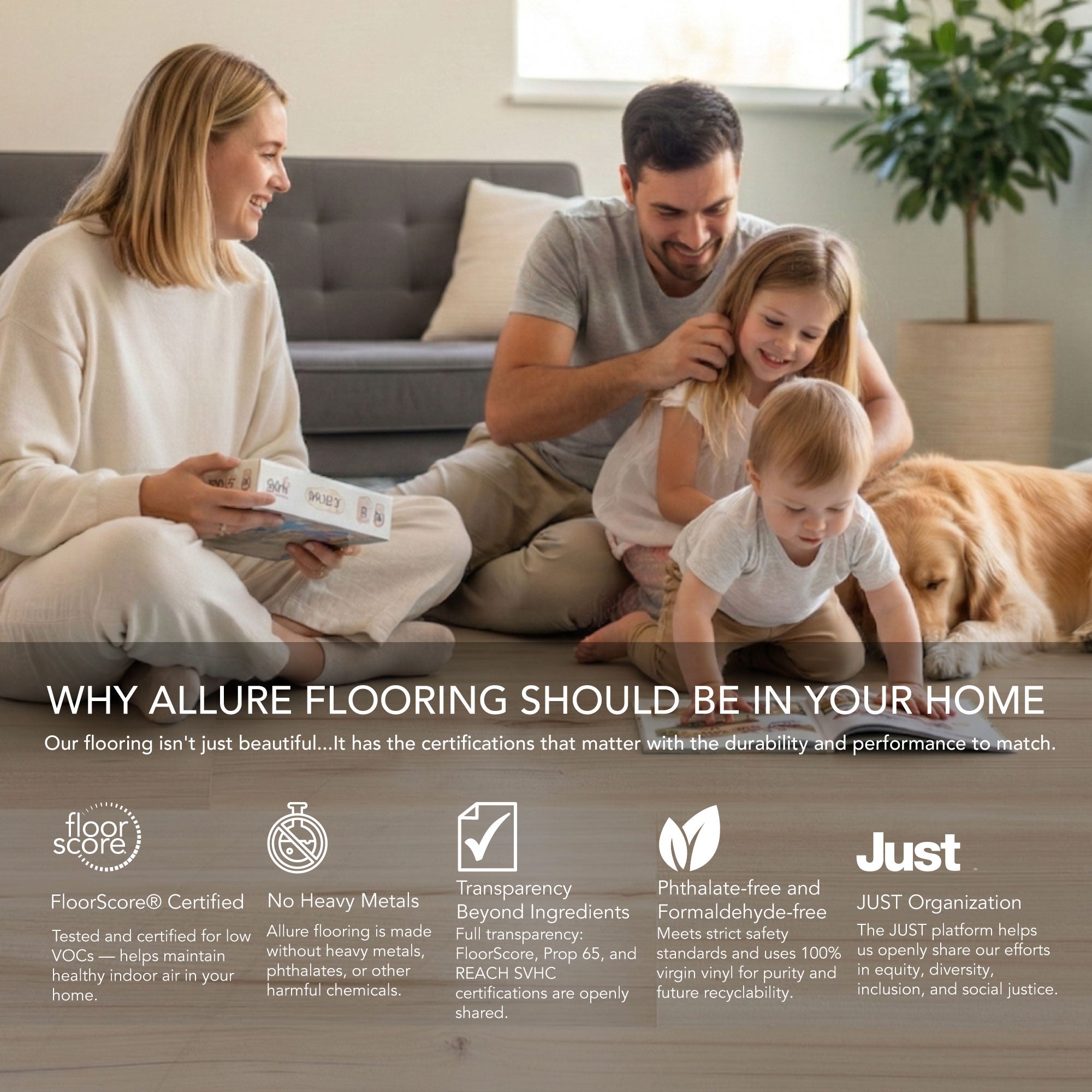 WHY ALLURE FLOORING SHOULD BE IN YOUR HOME

Our flooring isn't just beautiful...It has the certifications that matter with the durability and performance to match.

floor score

FloorScore® Certified

Tested and certified for low VOCs — helps maintain healthy indoor air in your home.

No Heavy Metals

Allure flooring is made without heavy metals, phthalates, or other harmful chemicals.

Transparency Beyond Ingredients

Full transparency: FloorScore, Prop 65, and REACH SVHC certifications are openly shared.

Phthalate-free and Formaldehyde-free

Meets strict safety standards and uses 100% virgin vinyl for purity and future recyclability.

Just

JUST Organization

The JUST platform helps us openly share our efforts in equity, diversity, inclusion, and social justice.