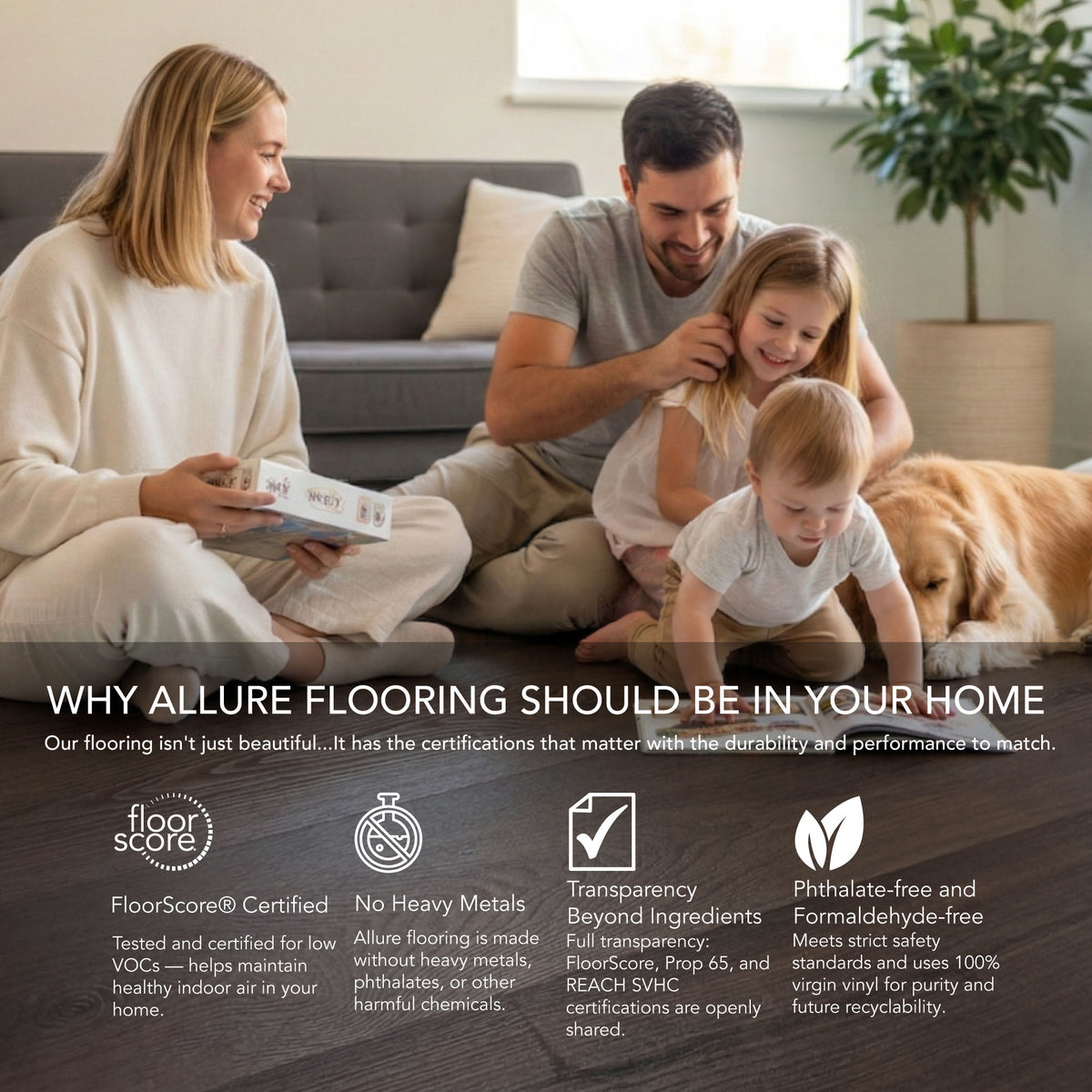 WHY ALLURE FLOORING SHOULD BE IN YOUR HOME

Our flooring isn't just beautiful...It has the certifications that matter with the durability and performance to match.

floor score

FloorScore® Certified

Tested and certified for low VOCs — helps maintain healthy indoor air in your home.

No Heavy Metals

Allure flooring is made without heavy metals, phthalates, or other harmful chemicals.

Transparency Beyond Ingredients

Full transparency: FloorScore, Prop 65, and REACH SVHC certifications are openly shared.

Phthalate-free and Formaldehyde-free

Meets strict safety standards and uses 100% virgin vinyl for purity and future recyclability.