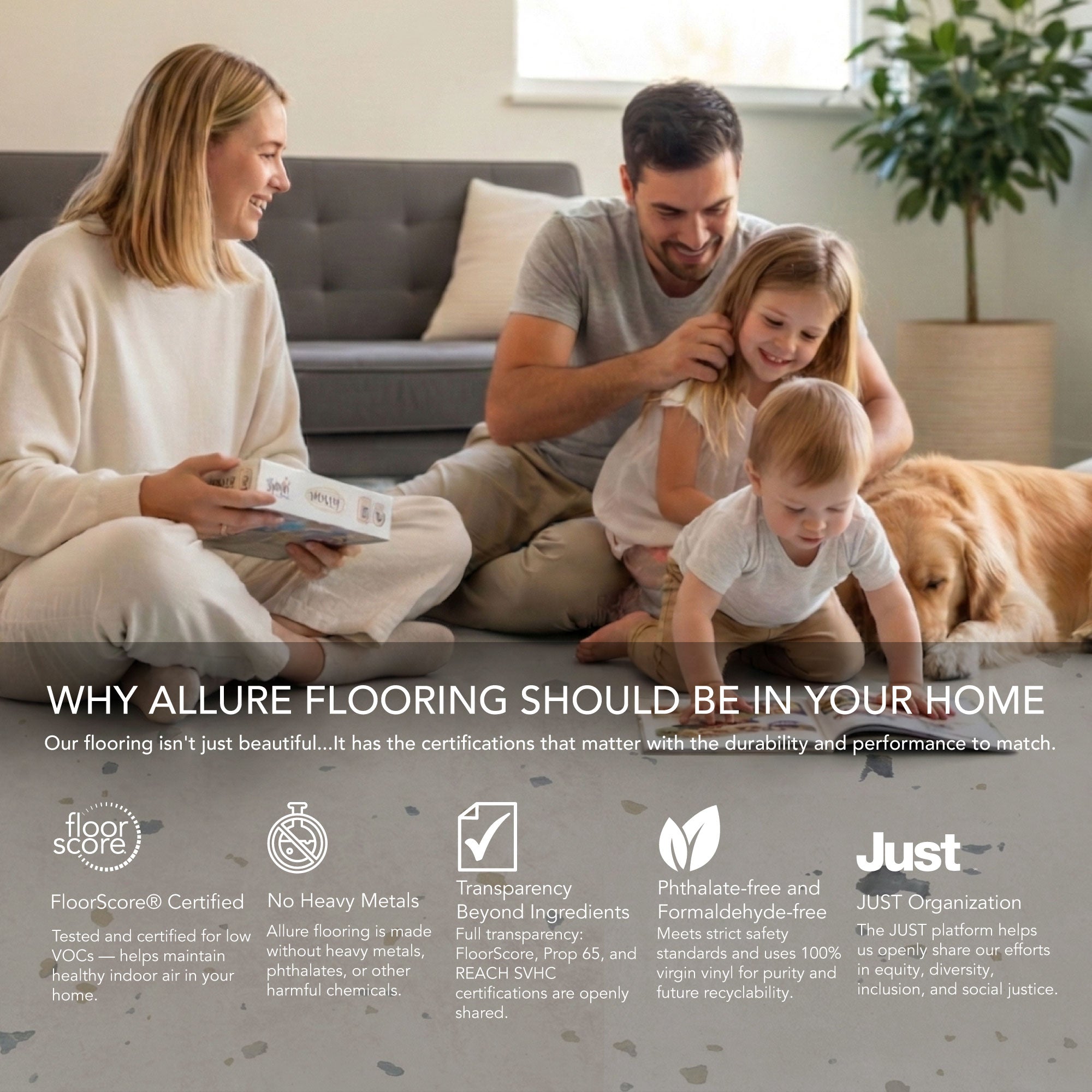 WHY ALLURE FLOORING SHOULD BE IN YOUR HOME

Our flooring isn't just beautiful...It has the certifications that matter with the durability and performance to match.

floor score

FloorScore® Certified

Tested and certified for low VOCs — helps maintain healthy indoor air in your home.

No Heavy Metals

Allure flooring is made without heavy metals, phthalates, or other harmful chemicals.

Transparency Beyond Ingredients

Full transparency: FloorScore, Prop 65, and REACH SVHC certifications are openly shared.

Phthalate-free and Formaldehyde-free

Meets strict safety standards and uses 100% virgin vinyl for purity and future recyclability.

Just

JUST Organization

The JUST platform helps us openly share our efforts in equity, diversity, inclusion, and social justice.