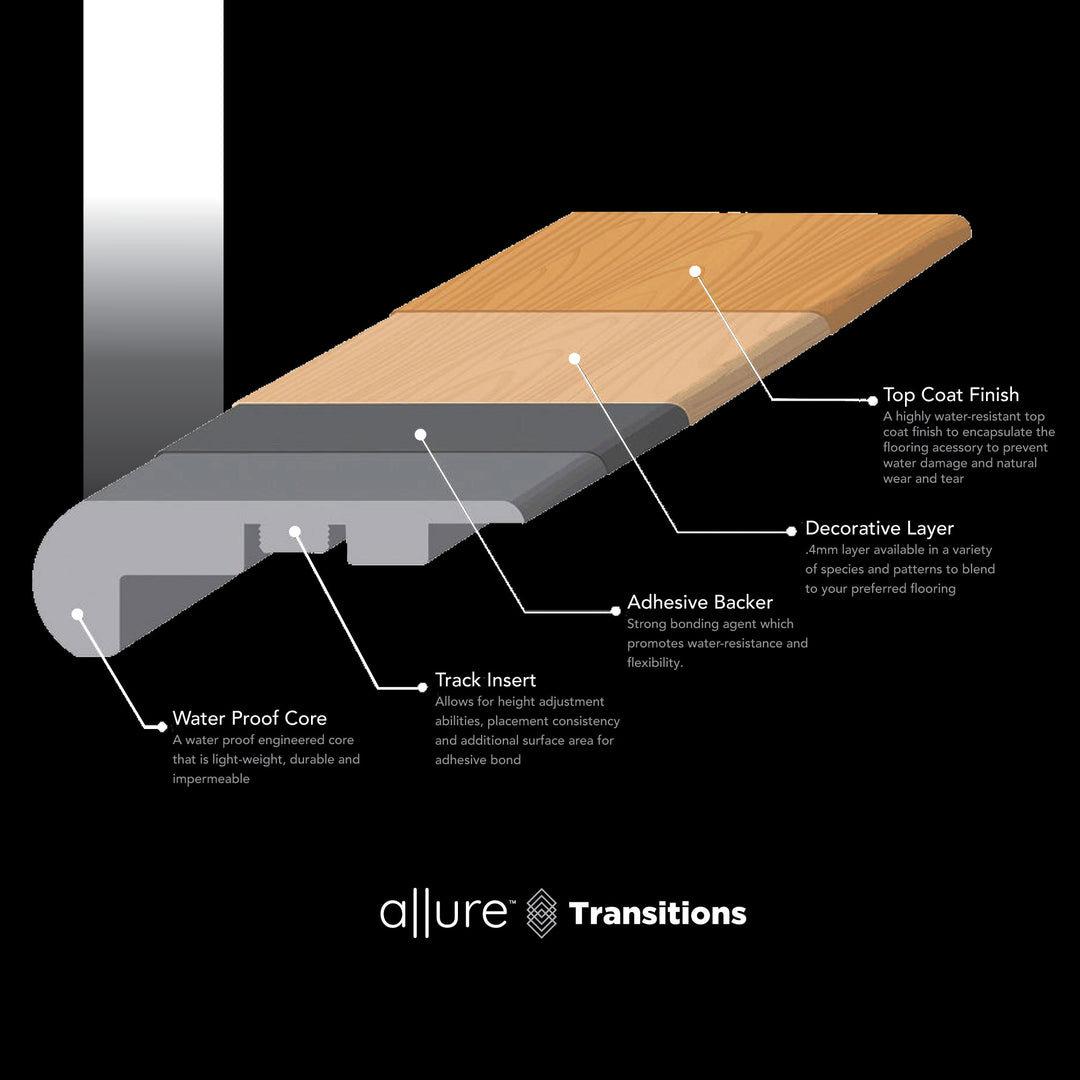 Top Coat Finish
A highly water-resistant top coat finish to encapsulate the flooring acessory to prevent water damage and natural wear and tear

Decorative Layer
.4mm layer available in a variety of species and patterns to blend to your preferred flooring

Adhesive Backer
Strong bonding agent which promotes water-resistance and flexibility.

Track Insert
Allows for height adjustment abilities, placement consistency and additional surface area for adhesive bond

Water Proof Core
A water proof engineered core that is light-weight, durable and impermeable

allure™ Transitions