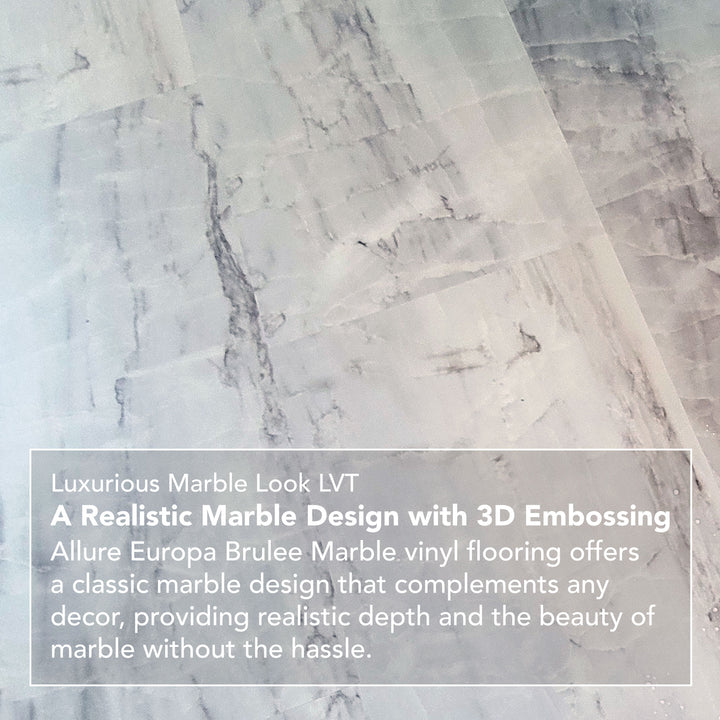 Luxurious Marble Look LVT
A Realistic Marble Design with 3D Embossing
Allure Europa Brulee Marble vinyl flooring offers a classic marble design that complements any decor, providing realistic depth and the beauty of marble without the hassle.