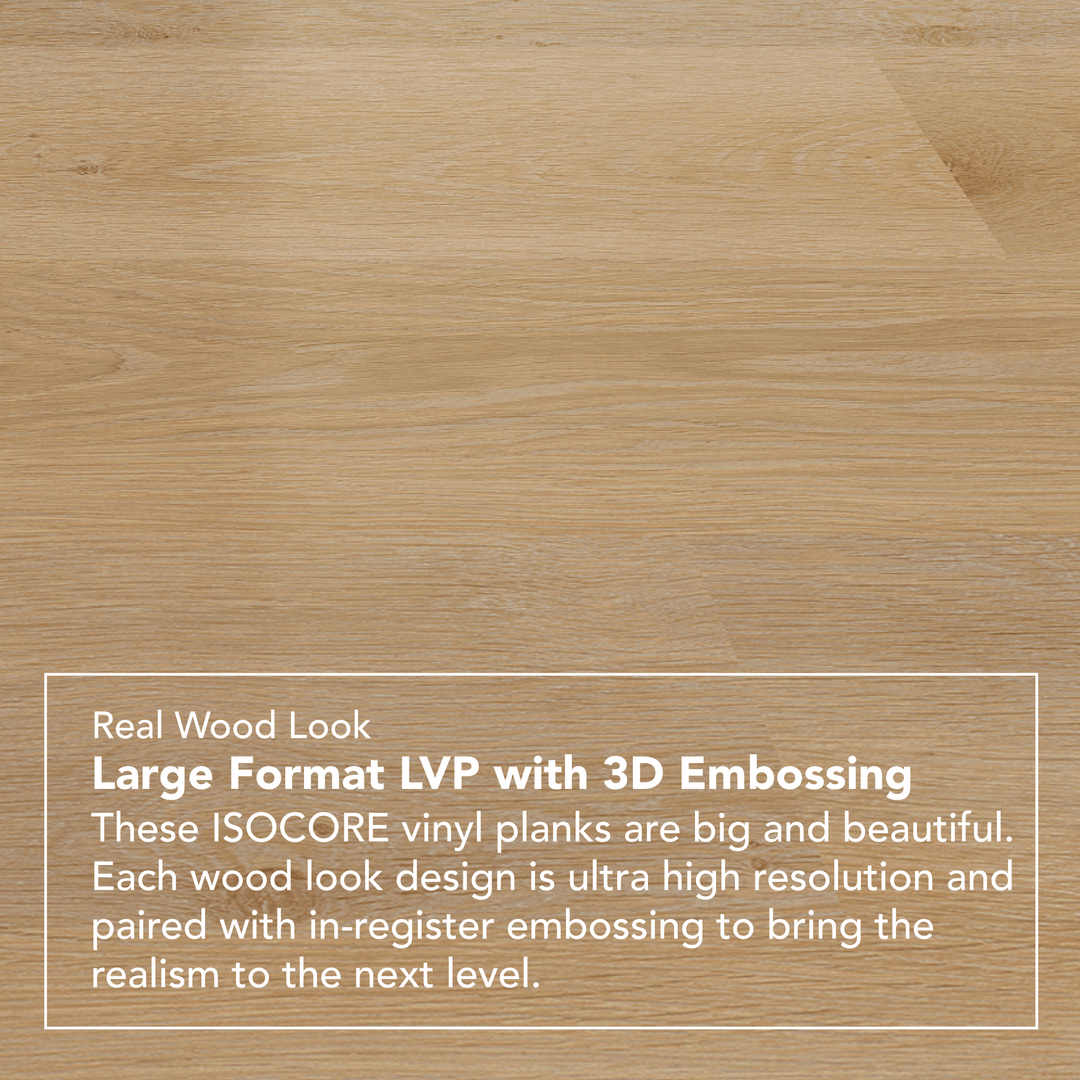 Real Wood Look
Large Format LVP with 3D Embossing
These ISOCORE vinyl planks are big and beautiful. Each wood look design is ultra high resolution and paired with in-register embossing to bring the realism to the next level.