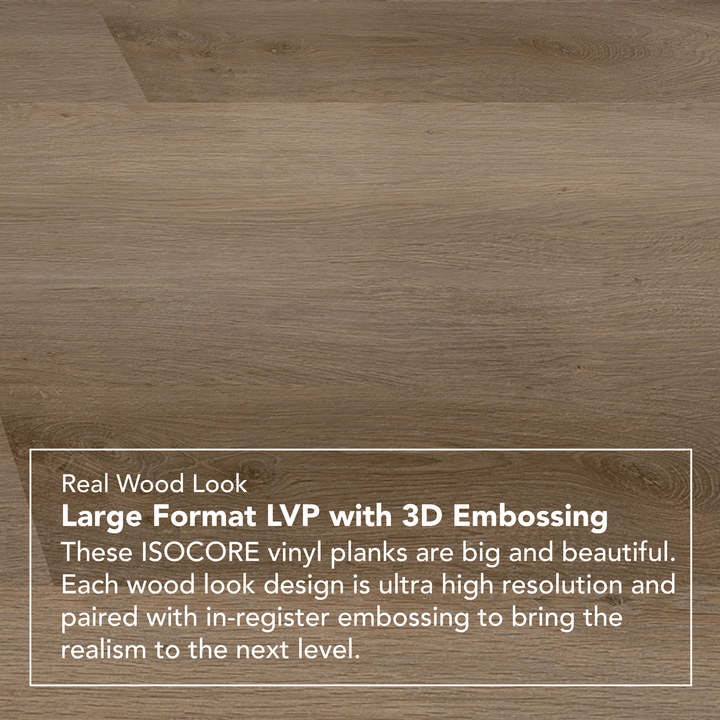 Real Wood Look
Large Format LVP with 3D Embossing
These ISOCORE vinyl planks are big and beautiful. Each wood look design is ultra high resolution and paired with in-register embossing to bring the realism to the next level.