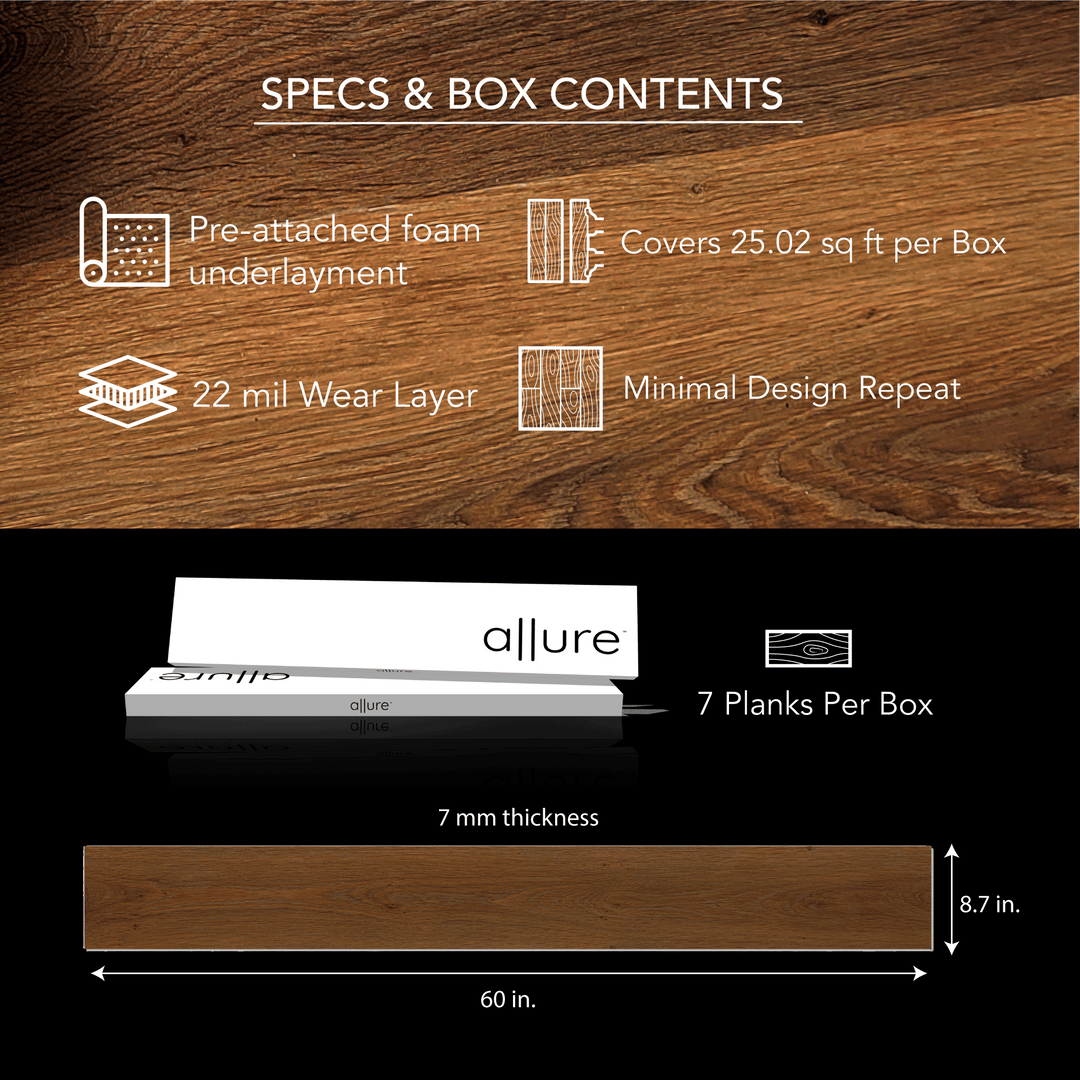 SPECS & BOX CONTENTS

Pre-attached foam underlayment

Covers 25.02 sq ft per Box

22 mil Wear Layer

Minimal Design Repeat

allure

allure

allure

7 Planks Per Box

7 mm thickness

8.7 in.

60 in.