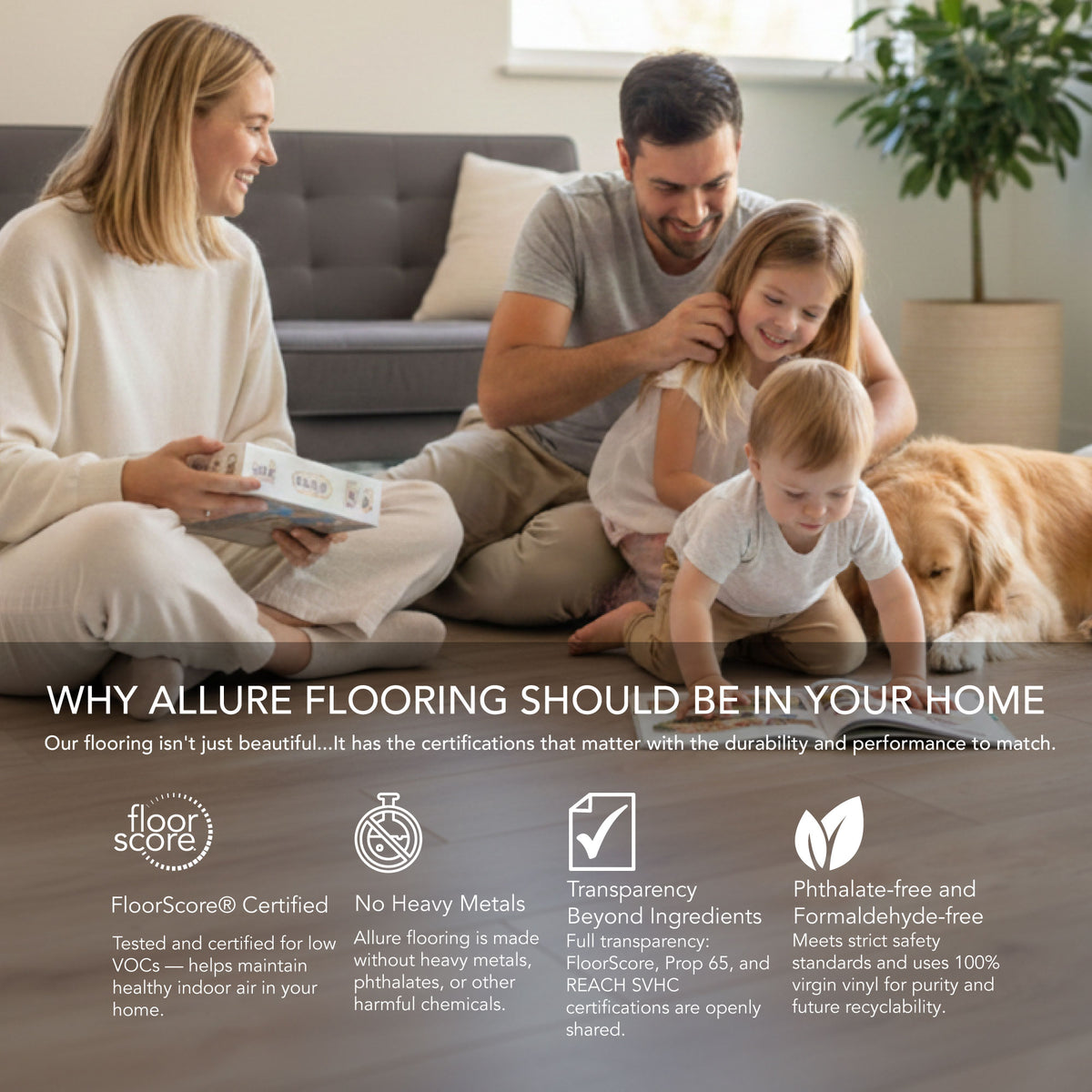 WHY ALLURE FLOORING SHOULD BE IN YOUR HOME

Our flooring isn't just beautiful...It has the certifications that matter with the durability and performance to match.

floor score

FloorScore® Certified

Tested and certified for low VOCs — helps maintain healthy indoor air in your home.

No Heavy Metals

Allure flooring is made without heavy metals, phthalates, or other harmful chemicals.

Transparency Beyond Ingredients

Full transparency: FloorScore, Prop 65, and REACH SVHC certifications are openly shared.

Phthalate-free and Formaldehyde-free

Meets strict safety standards and uses 100% virgin vinyl for purity and future recyclability.