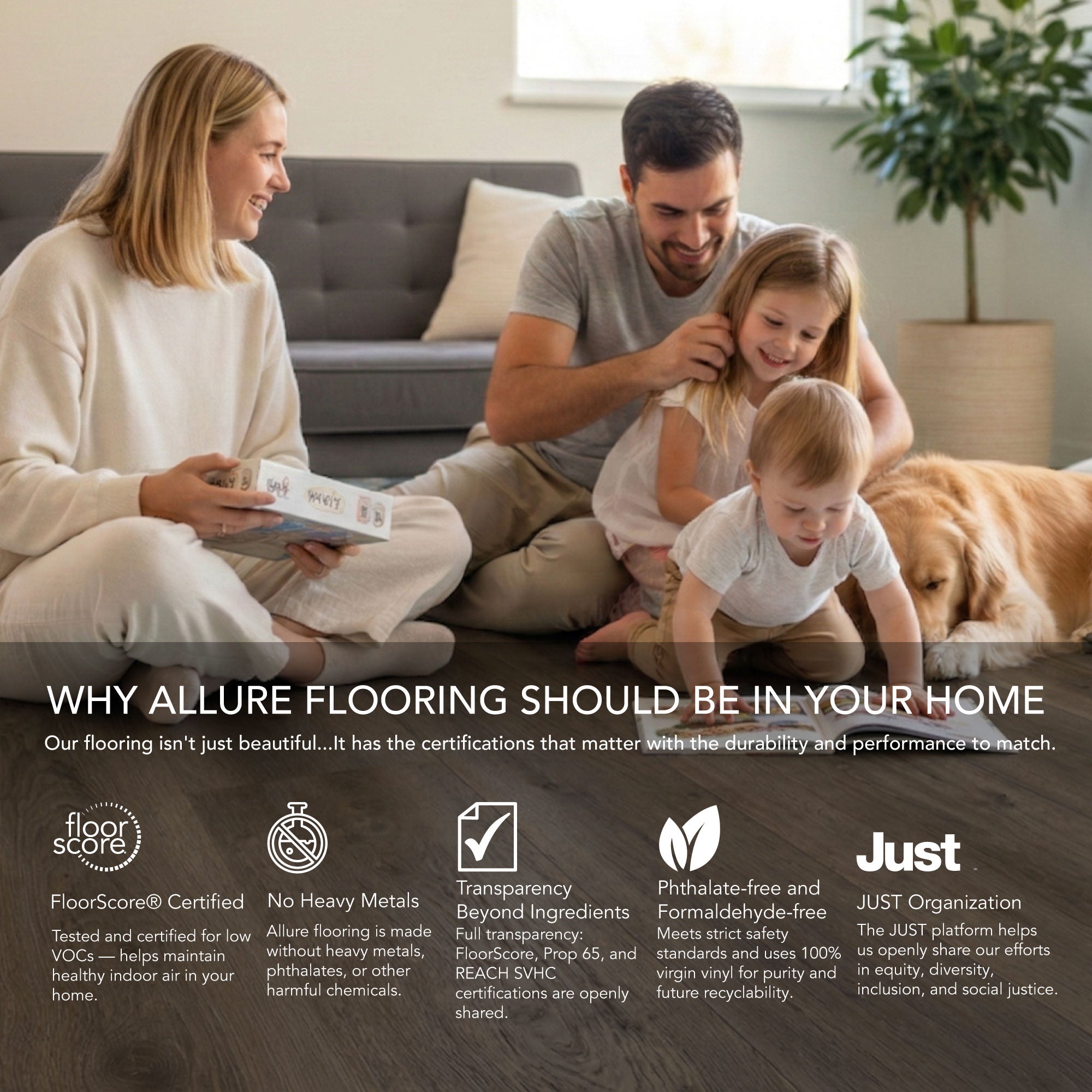 WHY ALLURE FLOORING SHOULD BE IN YOUR HOME

Our flooring isn't just beautiful...It has the certifications that matter with the durability and performance to match.

floor score

FloorScore® Certified

Tested and certified for low VOCs — helps maintain healthy indoor air in your home.

No Heavy Metals

Allure flooring is made without heavy metals, phthalates, or other harmful chemicals.

Transparency Beyond Ingredients

Full transparency: FloorScore, Prop 65, and REACH SVHC certifications are openly shared.

Phthalate-free and Formaldehyde-free

Meets strict safety standards and uses 100% virgin vinyl for purity and future recyclability.

Just

JUST Organization

The JUST platform helps us openly share our efforts in equity, diversity, inclusion, and social justice.