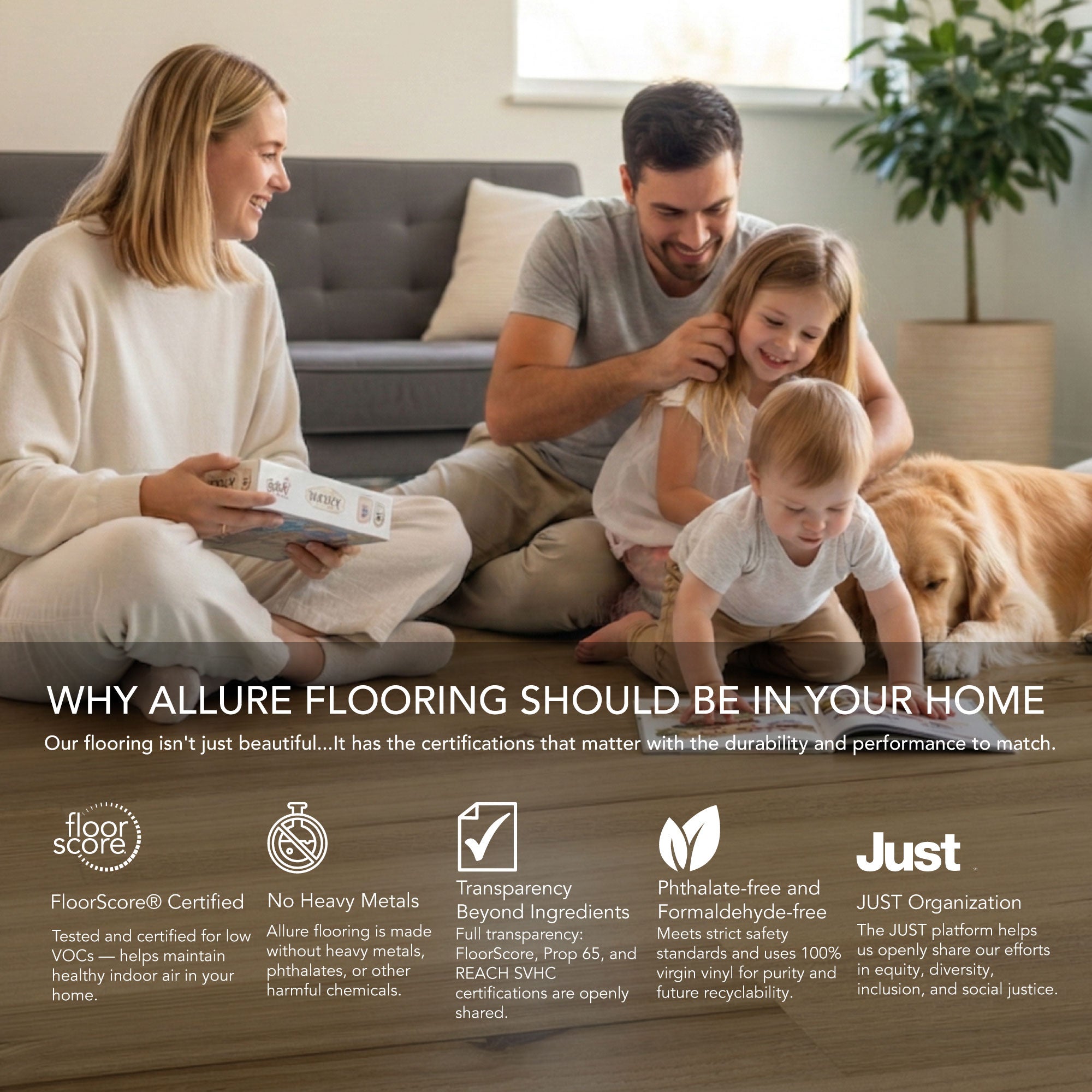 WHY ALLURE FLOORING SHOULD BE IN YOUR HOME

Our flooring isn't just beautiful...It has the certifications that matter with the durability and performance to match.

floor score

FloorScore® Certified

Tested and certified for low VOCs — helps maintain healthy indoor air in your home.

No Heavy Metals

Allure flooring is made without heavy metals, phthalates, or other harmful chemicals.

Transparency Beyond Ingredients

Full transparency: FloorScore, Prop 65, and REACH SVHC certifications are openly shared.

Phthalate-free and Formaldehyde-free

Meets strict safety standards and uses 100% virgin vinyl for purity and future recyclability.

Just

JUST Organization

The JUST platform helps us openly share our efforts in equity, diversity, inclusion, and social justice.