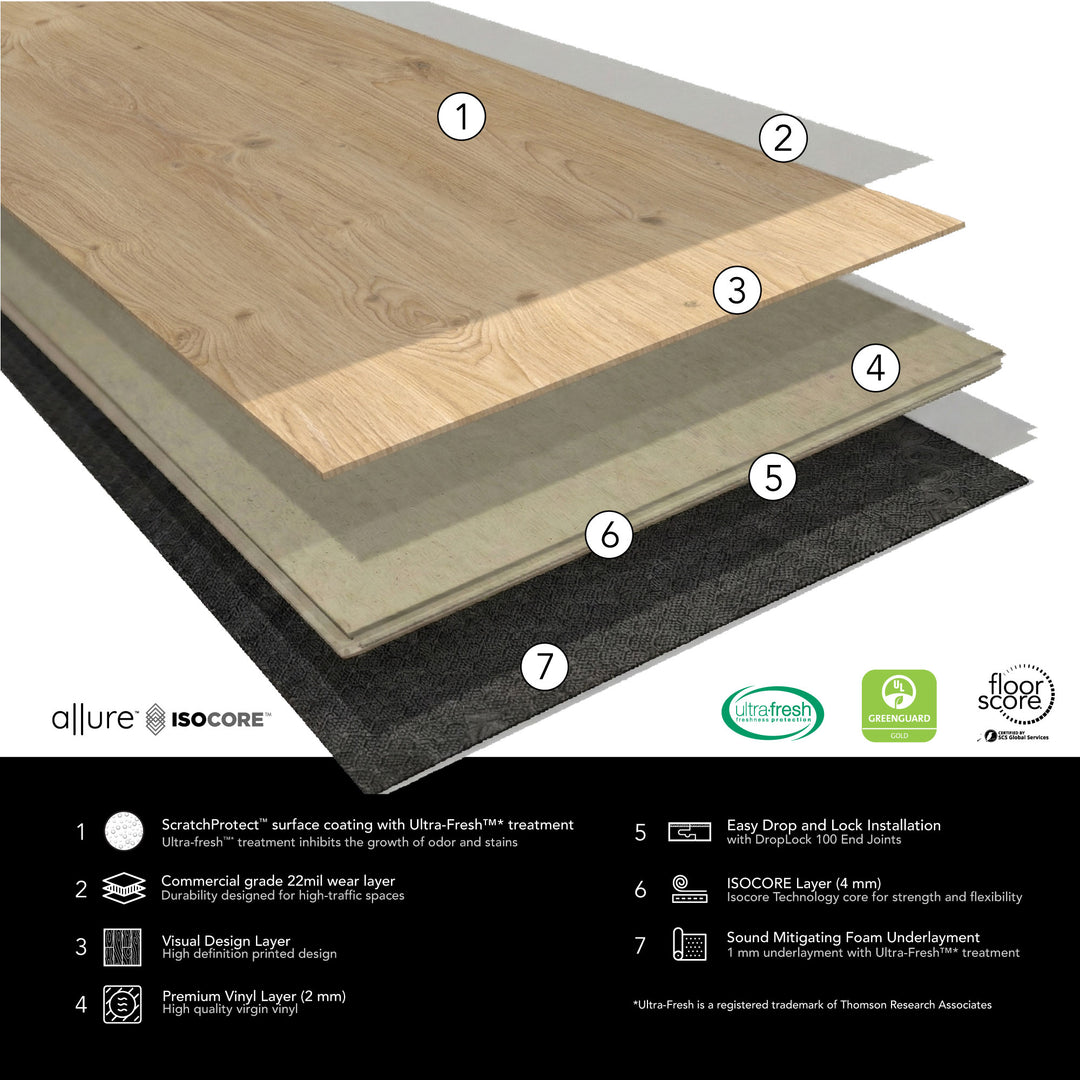 1
2
3
4
5
6
7

allure™ ISOCORE™

ultra-fresh freshness protection

UL GREENGUARD GOLD

floor score CERTIFIED BY SCS Global Services

1 ScratchProtect™ surface coating with Ultra-Fresh™* treatment
Ultra-fresh™ treatment inhibits the growth of odor and stains

2 Commercial grade 22mil wear layer
Durability designed for high-traffic spaces

3 Visual Design Layer
High definition printed design

4 Premium Vinyl Layer (2 mm)
High quality virgin vinyl

5 Easy Drop and Lock Installation
with DropLock 100 End Joints

6 ISOCORE Layer (4 mm)
Isocore Technology core for strength and flexibility

7 Sound Mitigating Foam Underlayment
1 mm underlayment with Ultra-Fresh™* treatment

*Ultra-Fresh is a registered trademark of Thomson Research Associates