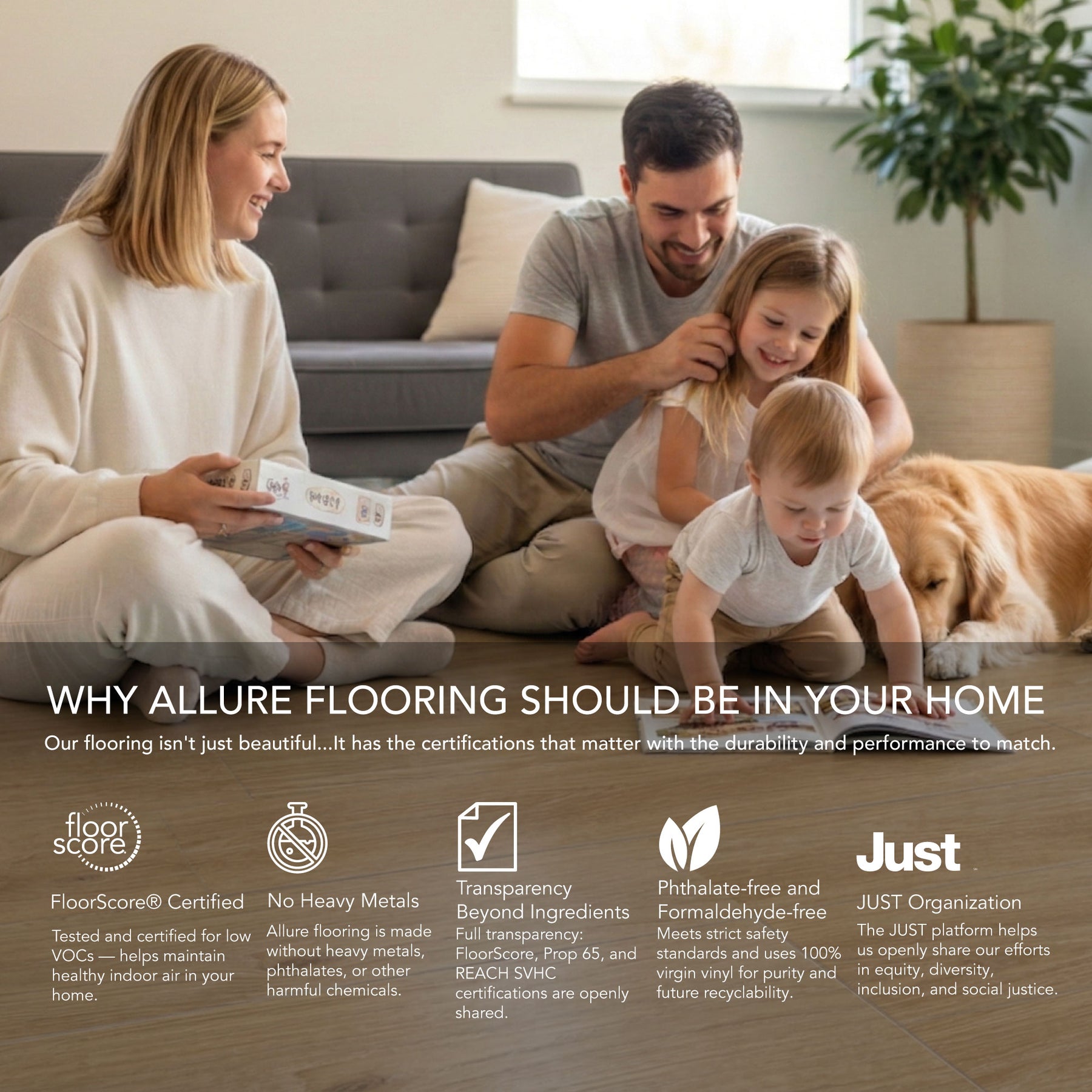 WHY ALLURE FLOORING SHOULD BE IN YOUR HOME

Our flooring isn't just beautiful...It has the certifications that matter with the durability and performance to match.

floor score

FloorScore® Certified

Tested and certified for low VOCs — helps maintain healthy indoor air in your home.

No Heavy Metals

Allure flooring is made without heavy metals, phthalates, or other harmful chemicals.

Transparency Beyond Ingredients

Full transparency: FloorScore, Prop 65, and REACH SVHC certifications are openly shared.

Phthalate-free and Formaldehyde-free

Meets strict safety standards and uses 100% virgin vinyl for purity and future recyclability.

Just

JUST Organization

The JUST platform helps us openly share our efforts in equity, diversity, inclusion, and social justice.