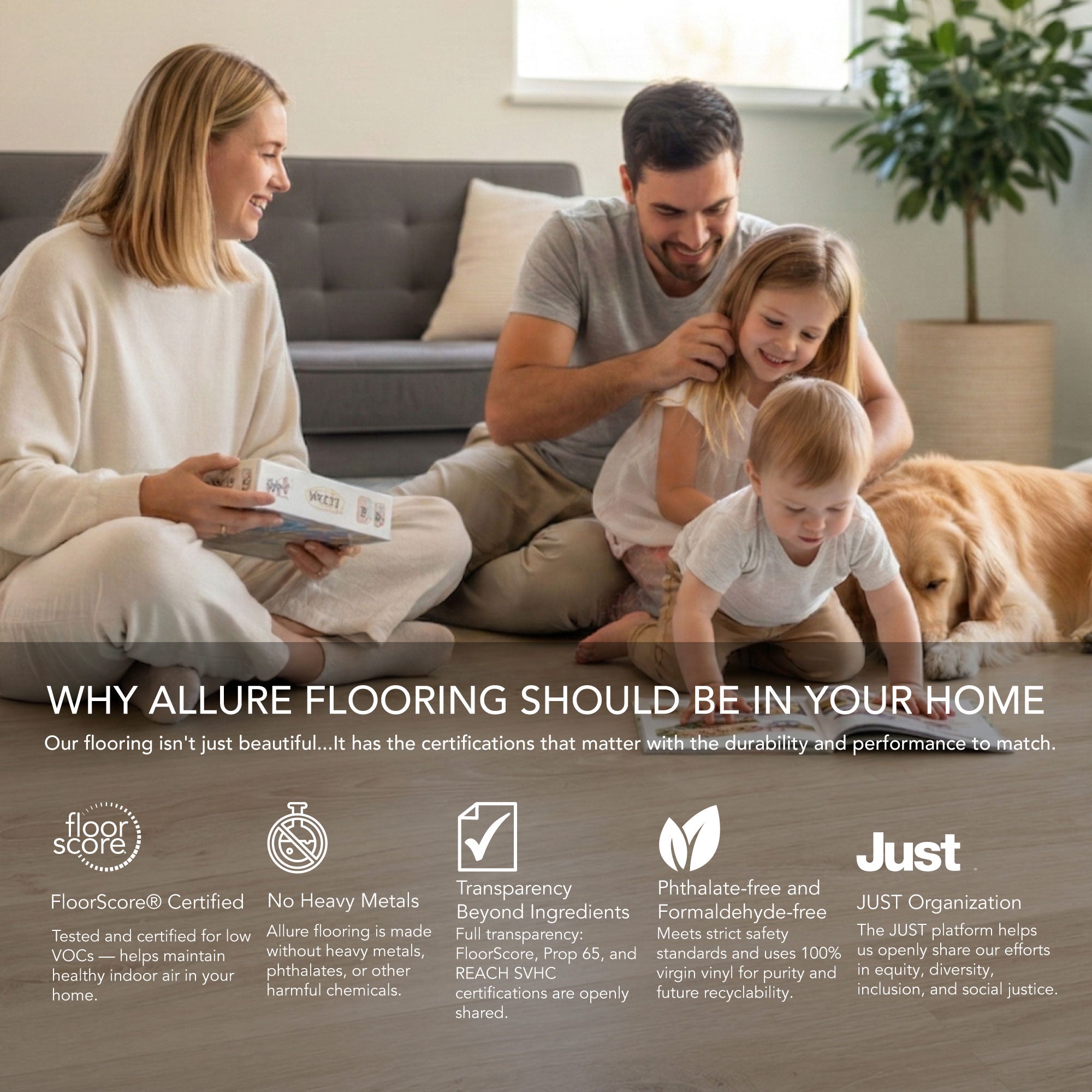 WHY ALLURE FLOORING SHOULD BE IN YOUR HOME

Our flooring isn't just beautiful...It has the certifications that matter with the durability and performance to match.

floor score

FloorScore® Certified

Tested and certified for low VOCs — helps maintain healthy indoor air in your home.

No Heavy Metals

Allure flooring is made without heavy metals, phthalates, or other harmful chemicals.

Transparency Beyond Ingredients

Full transparency: FloorScore, Prop 65, and REACH SVHC certifications are openly shared.

Phthalate-free and Formaldehyde-free

Meets strict safety standards and uses 100% virgin vinyl for purity and future recyclability.

Just

JUST Organization

The JUST platform helps us openly share our efforts in equity, diversity, inclusion, and social justice.