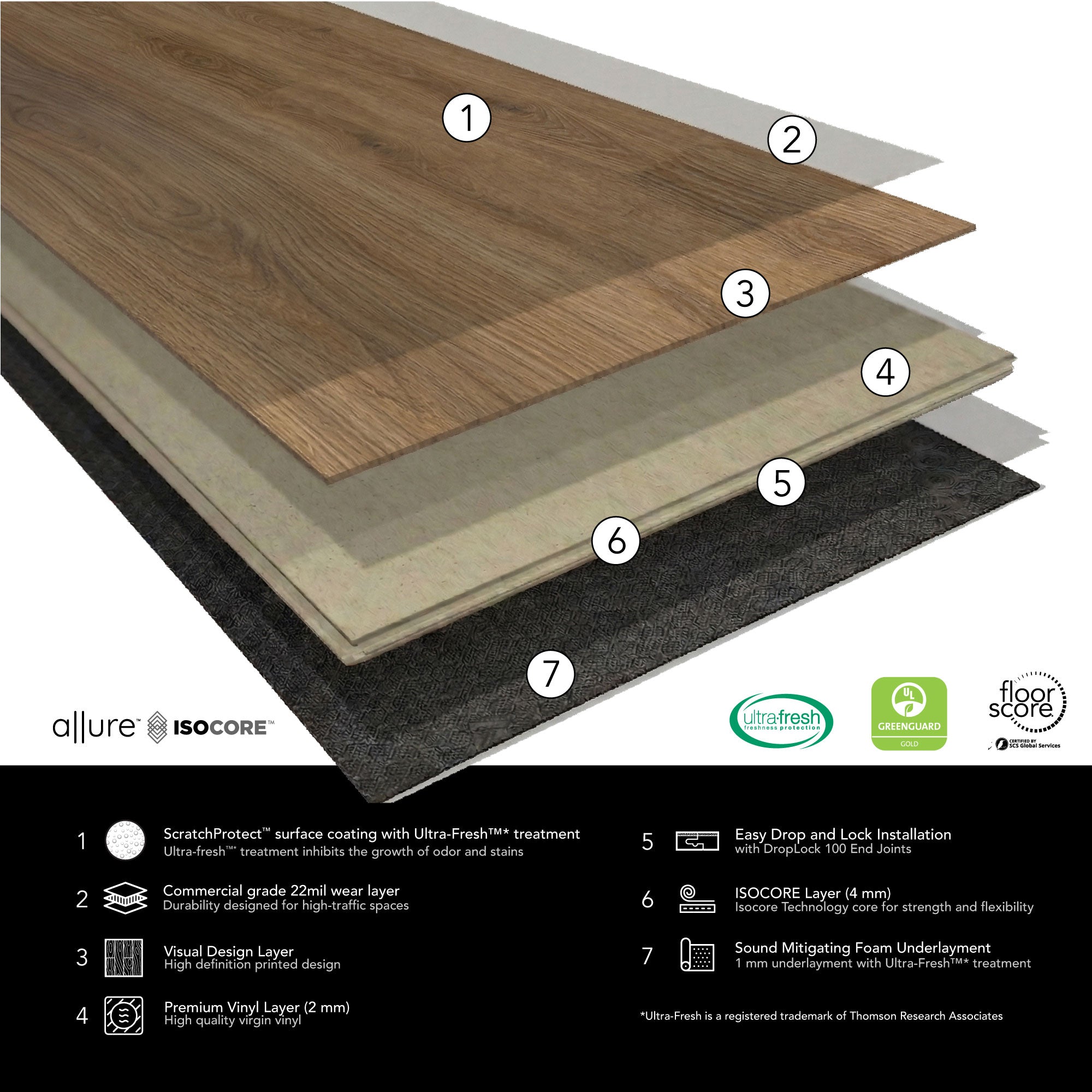 1

2

3

4

5

6

7

allure™ ISOCORE™

ultra-fresh freshness protection

UL GREENGUARD GOLD

floor score CERTIFIED BY SCS Global Services

1 ScratchProtect™ surface coating with Ultra-Fresh™* treatment
Ultra-fresh™* treatment inhibits the growth of odor and stains

2 Commercial grade 22mil wear layer
Durability designed for high-traffic spaces

3 Visual Design Layer
High definition printed design

4 Premium Vinyl Layer (2 mm)
High quality virgin vinyl

5 Easy Drop and Lock Installation
with DropLock 100 End Joints

6 ISOCORE Layer (4 mm)
Isocore Technology core for strength and flexibility

7 Sound Mitigating Foam Underlayment
1 mm underlayment with Ultra-Fresh™* treatment

*Ultra-Fresh is a registered trademark of Thomson Research Associates