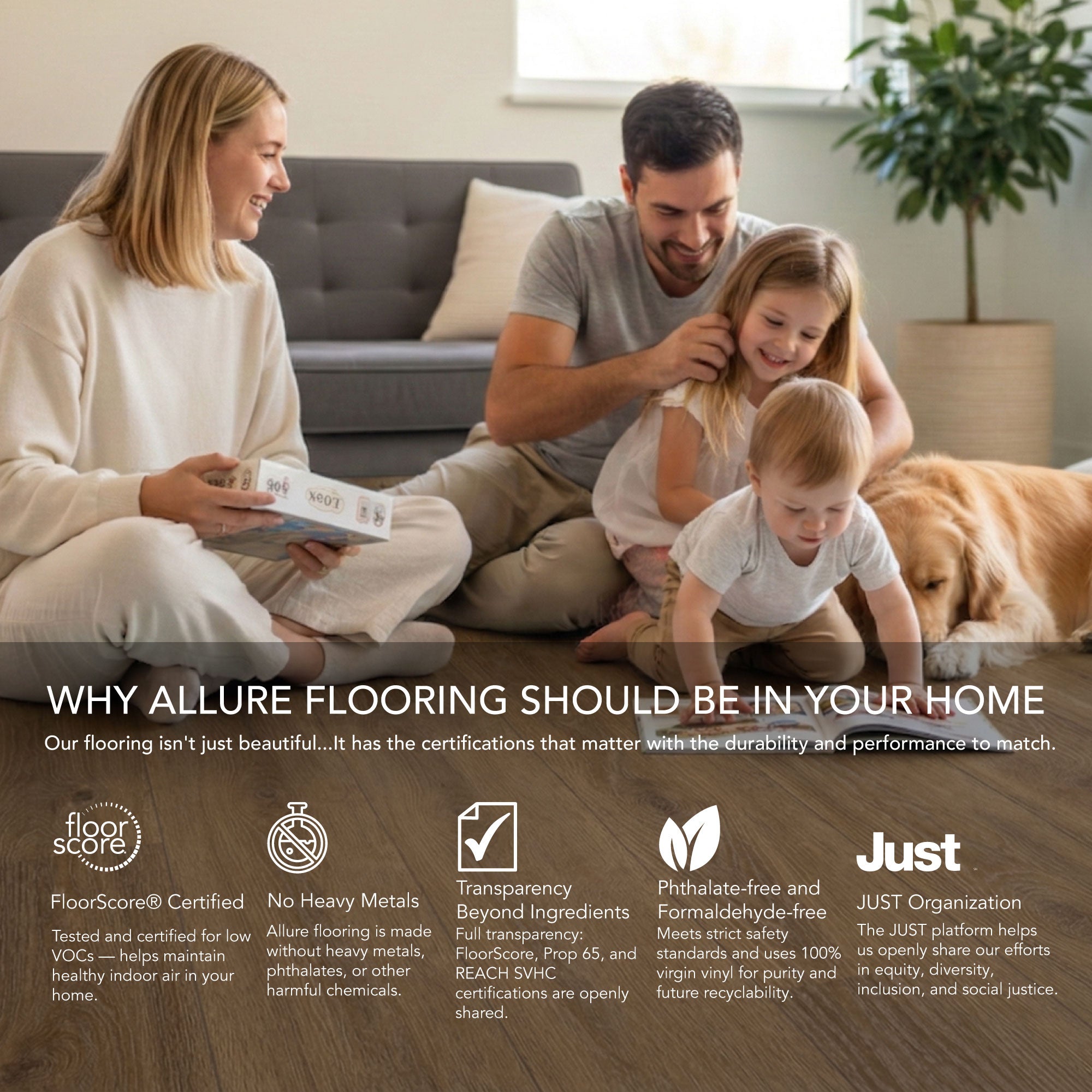 WHY ALLURE FLOORING SHOULD BE IN YOUR HOME

Our flooring isn't just beautiful...It has the certifications that matter with the durability and performance to match.

floor score

FloorScore® Certified

Tested and certified for low VOCs — helps maintain healthy indoor air in your home.

No Heavy Metals

Allure flooring is made without heavy metals, phthalates, or other harmful chemicals.

Transparency Beyond Ingredients

Full transparency: FloorScore, Prop 65, and REACH SVHC certifications are openly shared.

Phthalate-free and Formaldehyde-free

Meets strict safety standards and uses 100% virgin vinyl for purity and future recyclability.

Just

JUST Organization

The JUST platform helps us openly share our efforts in equity, diversity, inclusion, and social justice.