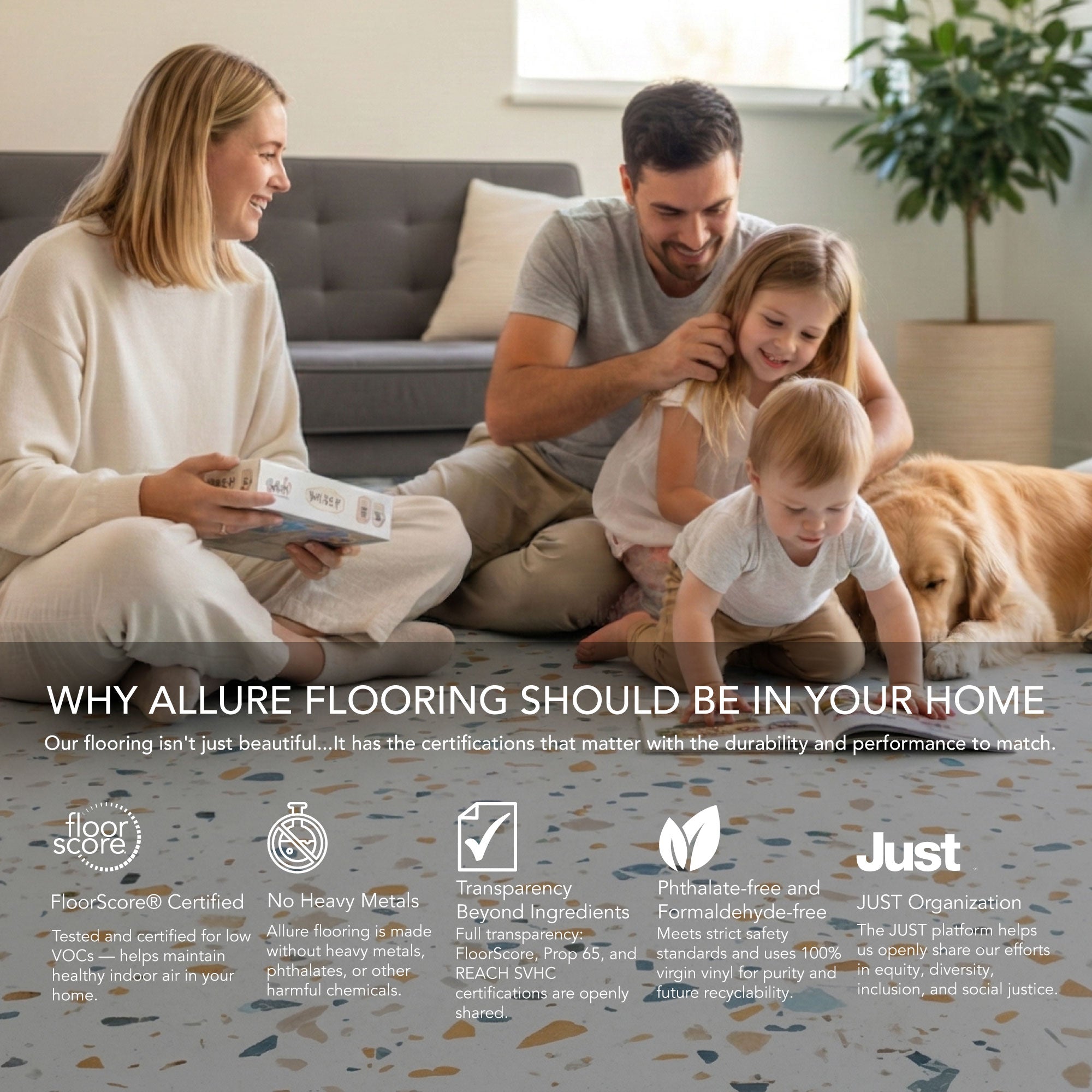 WHY ALLURE FLOORING SHOULD BE IN YOUR HOME

Our flooring isn't just beautiful...It has the certifications that matter with the durability and performance to match.

floor score

FloorScore® Certified

Tested and certified for low VOCs — helps maintain healthy indoor air in your home.

No Heavy Metals

Allure flooring is made without heavy metals, phthalates, or other harmful chemicals.

Transparency Beyond Ingredients

Full transparency: FloorScore, Prop 65, and REACH SVHC certifications are openly shared.

Phthalate-free and Formaldehyde-free

Meets strict safety standards and uses 100% virgin vinyl for purity and future recyclability.

Just

JUST Organization

The JUST platform helps us openly share our efforts in equity, diversity, inclusion, and social justice.