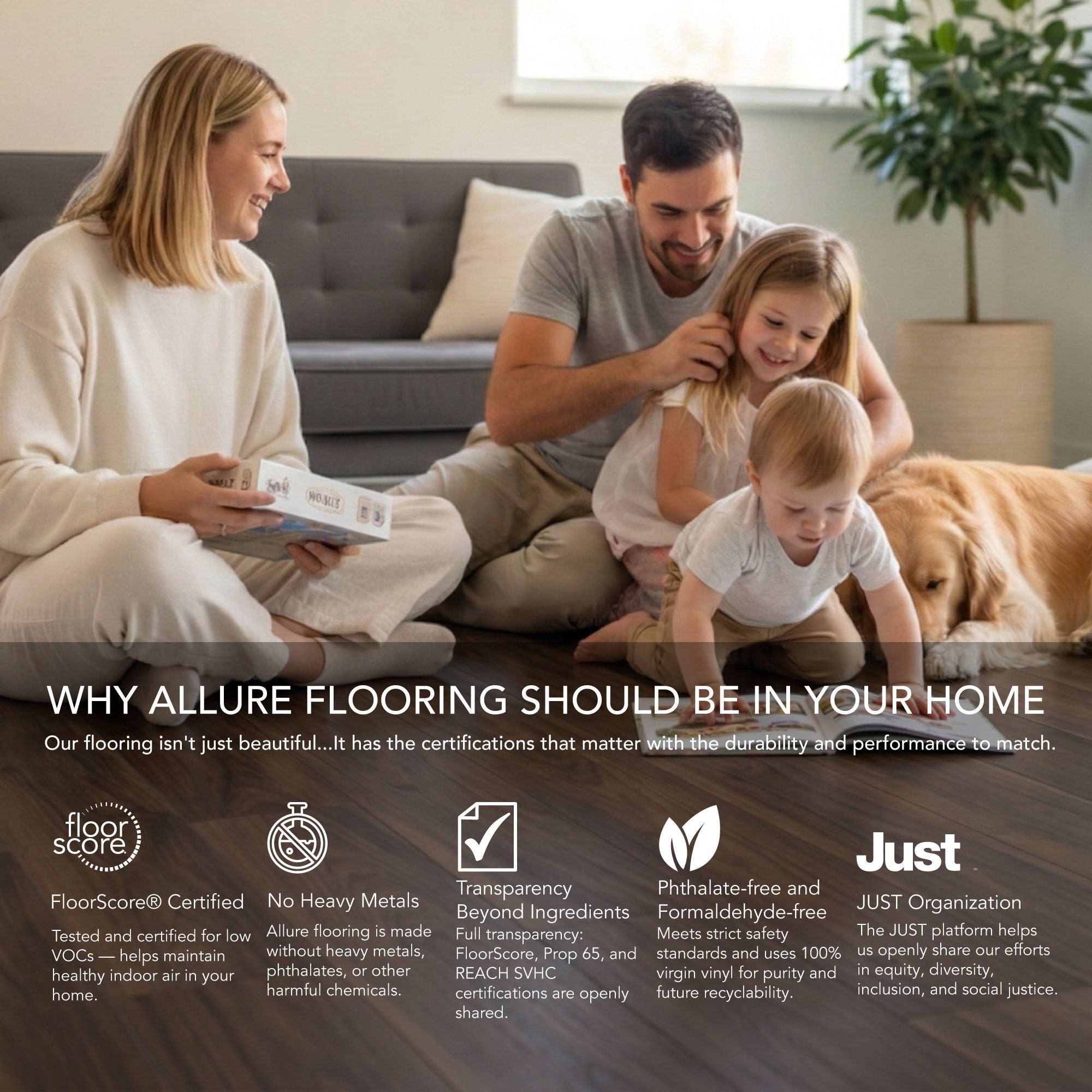 WHY ALLURE FLOORING SHOULD BE IN YOUR HOME

Our flooring isn't just beautiful...It has the certifications that matter with the durability and performance to match.

floor score

FloorScore® Certified

Tested and certified for low VOCs — helps maintain healthy indoor air in your home.

No Heavy Metals

Allure flooring is made without heavy metals, phthalates, or other harmful chemicals.

Transparency Beyond Ingredients

Full transparency: FloorScore, Prop 65, and REACH SVHC certifications are openly shared.

Phthalate-free and Formaldehyde-free

Meets strict safety standards and uses 100% virgin vinyl for purity and future recyclability.

Just

JUST Organization

The JUST platform helps us openly share our efforts in equity, diversity, inclusion, and social justice.