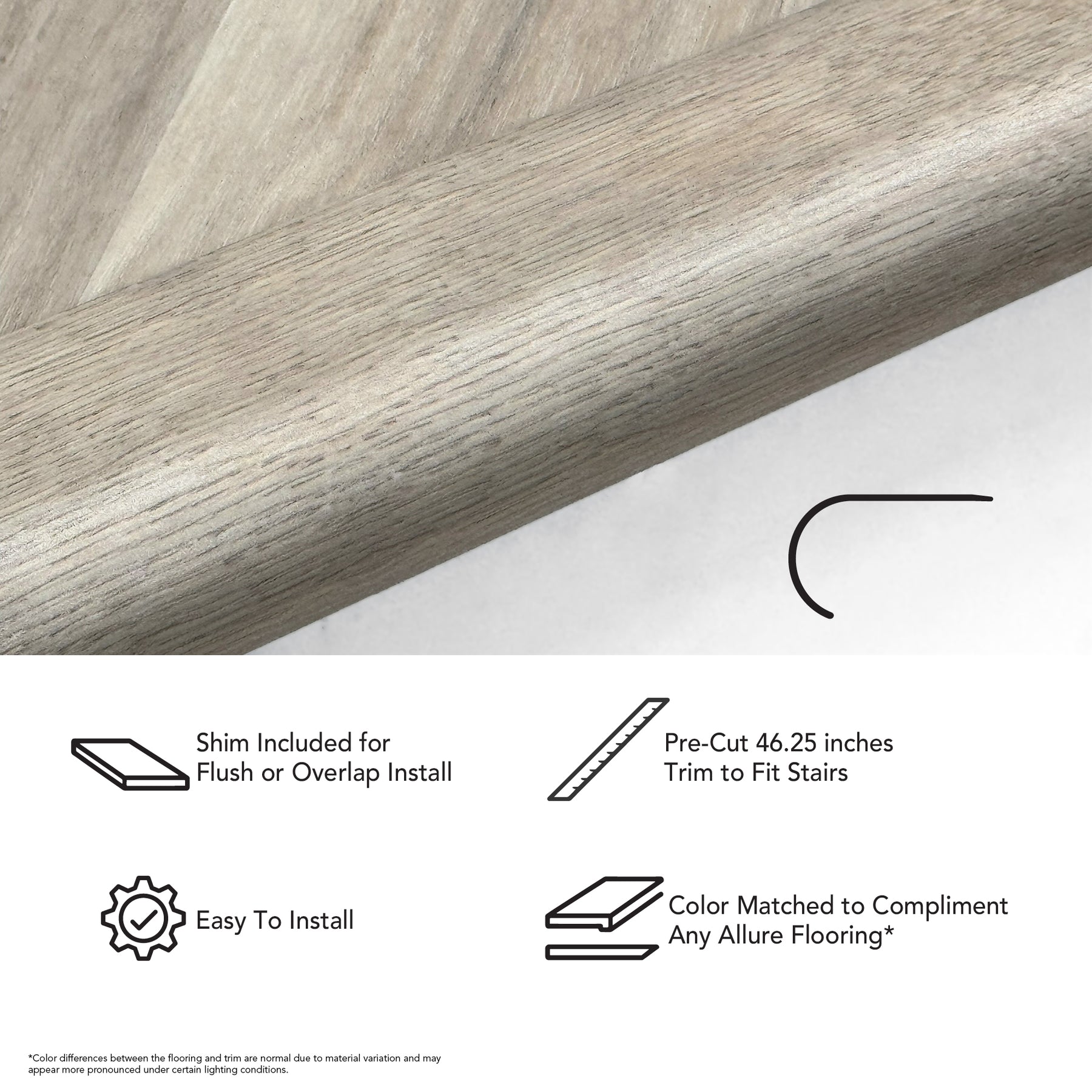 Shim Included for Flush or Overlap Install

Pre-Cut 46.25 inches Trim to Fit Stairs

Easy To Install

Color Matched to Compliment Any Allure Flooring*

*Color differences between the flooring and trim are normal due to material variation and may appear more pronounced under certain lighting conditions.