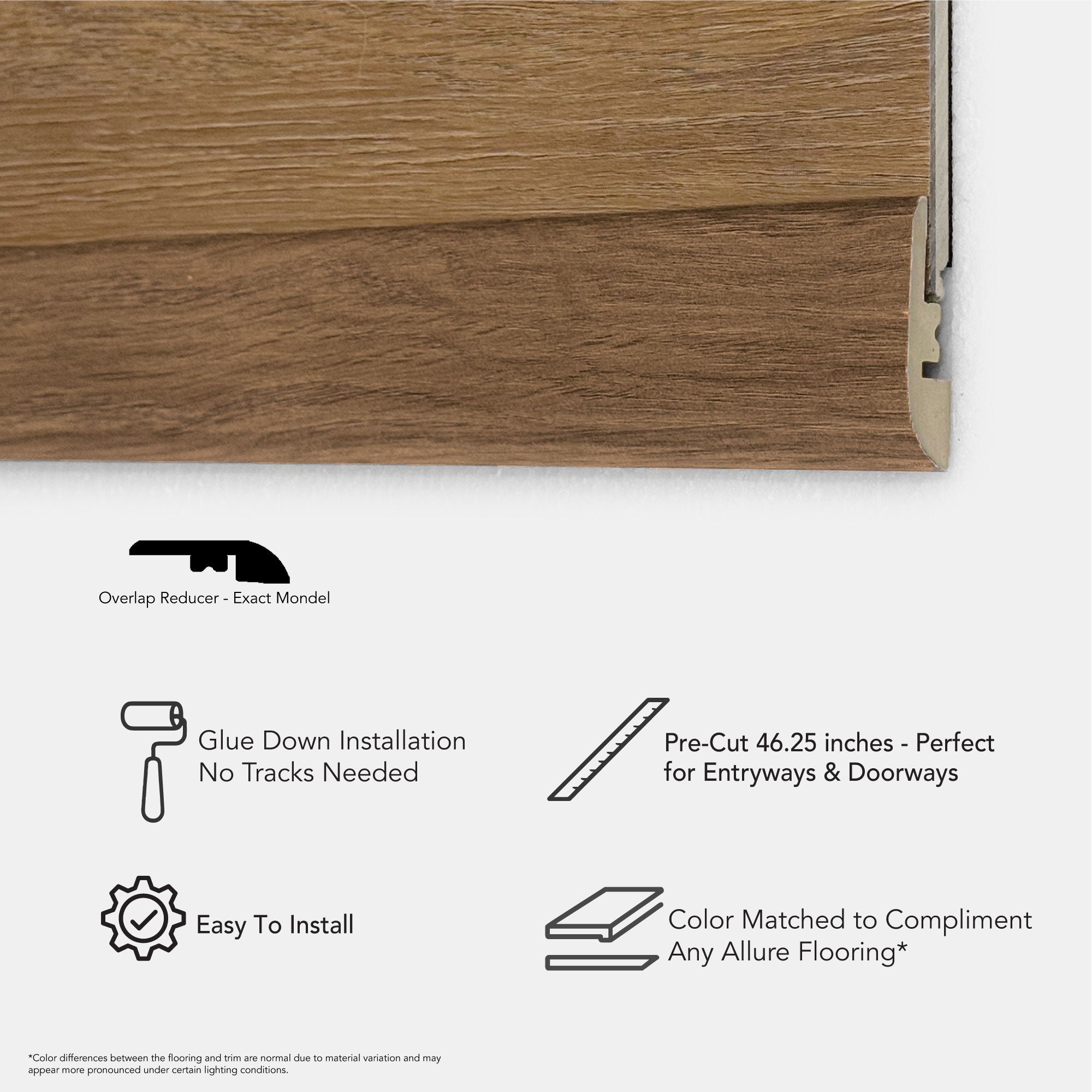 Overlap Reducer - Exact Mondel

Glue Down Installation
No Tracks Needed

Pre-Cut 46.25 inches - Perfect for Entryways & Doorways

Easy To Install

Color Matched to Compliment Any Allure Flooring*

*Color differences between the flooring and trim are normal due to material variation and may appear more pronounced under certain lighting conditions.