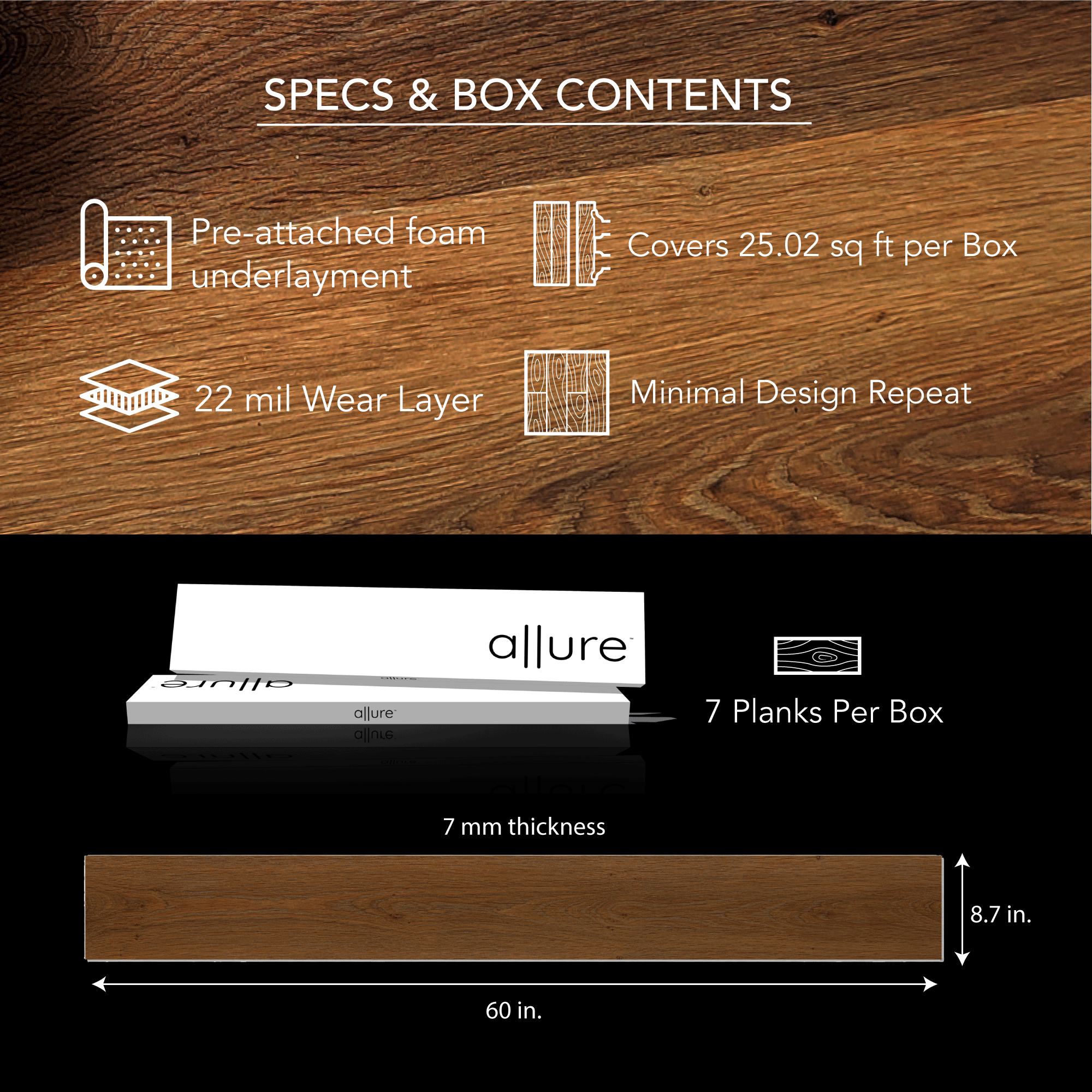 SPECS & BOX CONTENTS

Pre-attached foam underlayment

Covers 25.02 sq ft per Box

22 mil Wear Layer

Minimal Design Repeat

allure™

allure

allure™

7 Planks Per Box

7 mm thickness

8.7 in.

60 in.