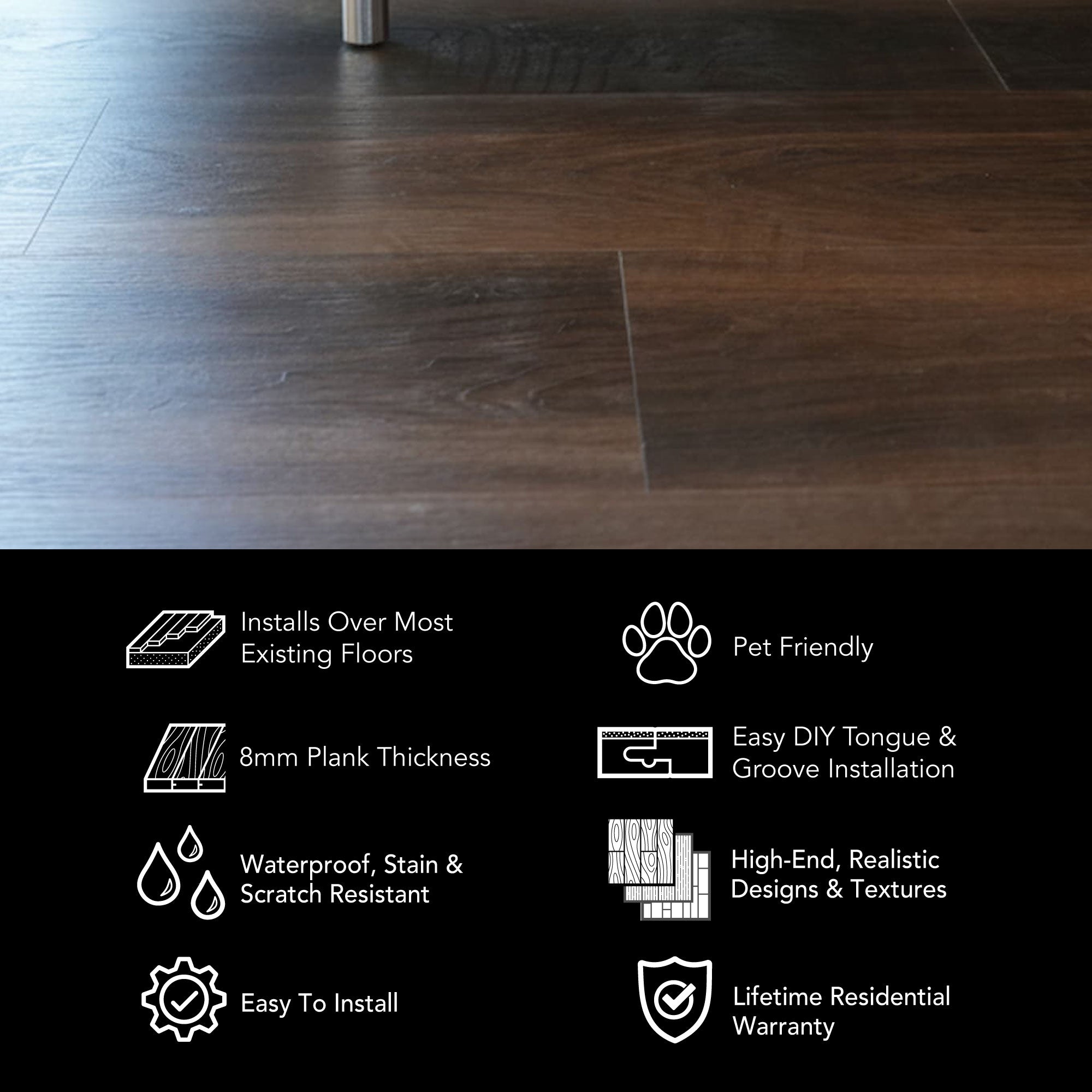 Installs Over Most Existing Floors

8mm Plank Thickness

Waterproof, Stain & Scratch Resistant

Easy To Install

Pet Friendly

Easy DIY Tongue & Groove Installation

High-End, Realistic Designs & Textures

Lifetime Residential Warranty