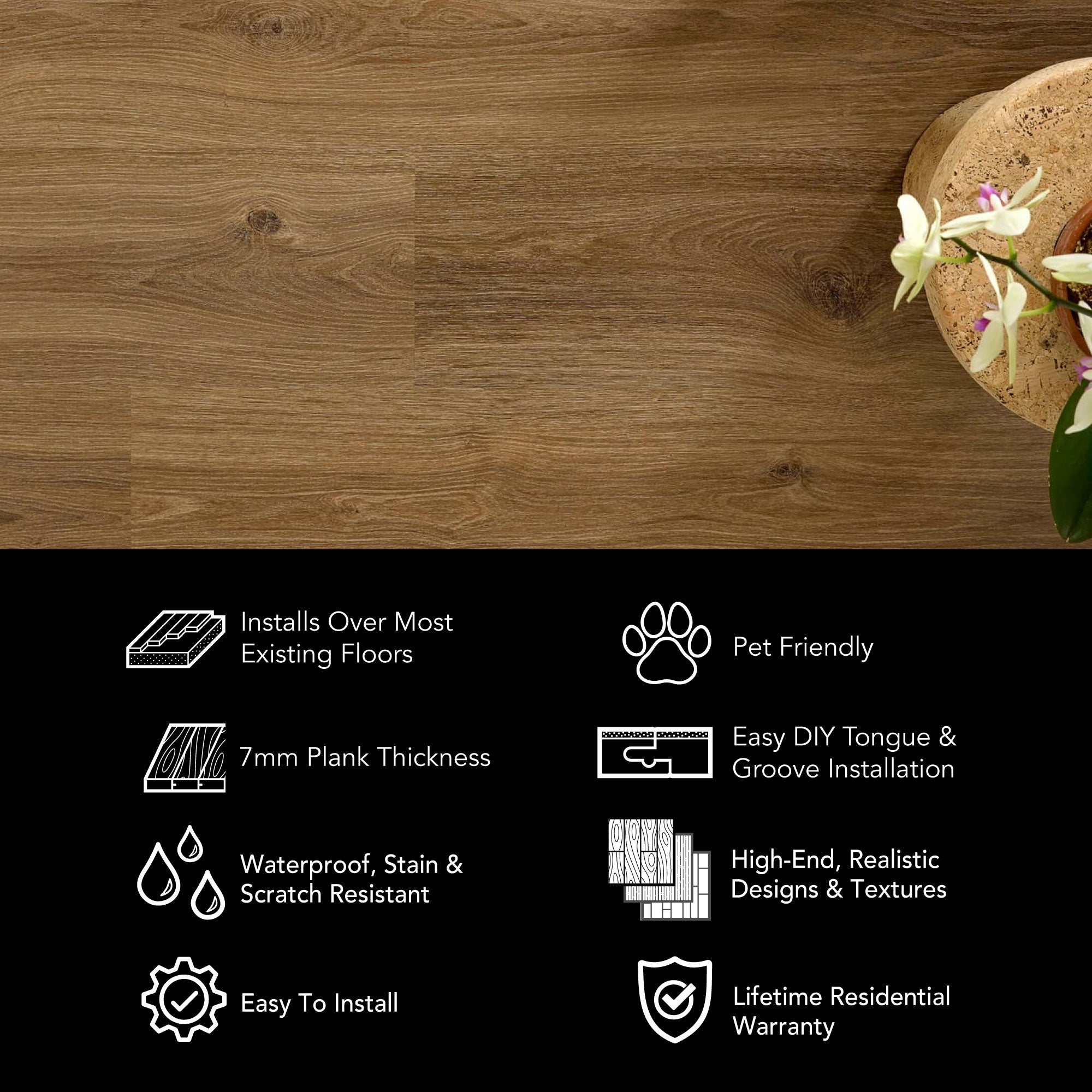 Installs Over Most Existing Floors

7mm Plank Thickness

Waterproof, Stain & Scratch Resistant

Easy To Install

Pet Friendly

Easy DIY Tongue & Groove Installation

High-End, Realistic Designs & Textures

Lifetime Residential Warranty