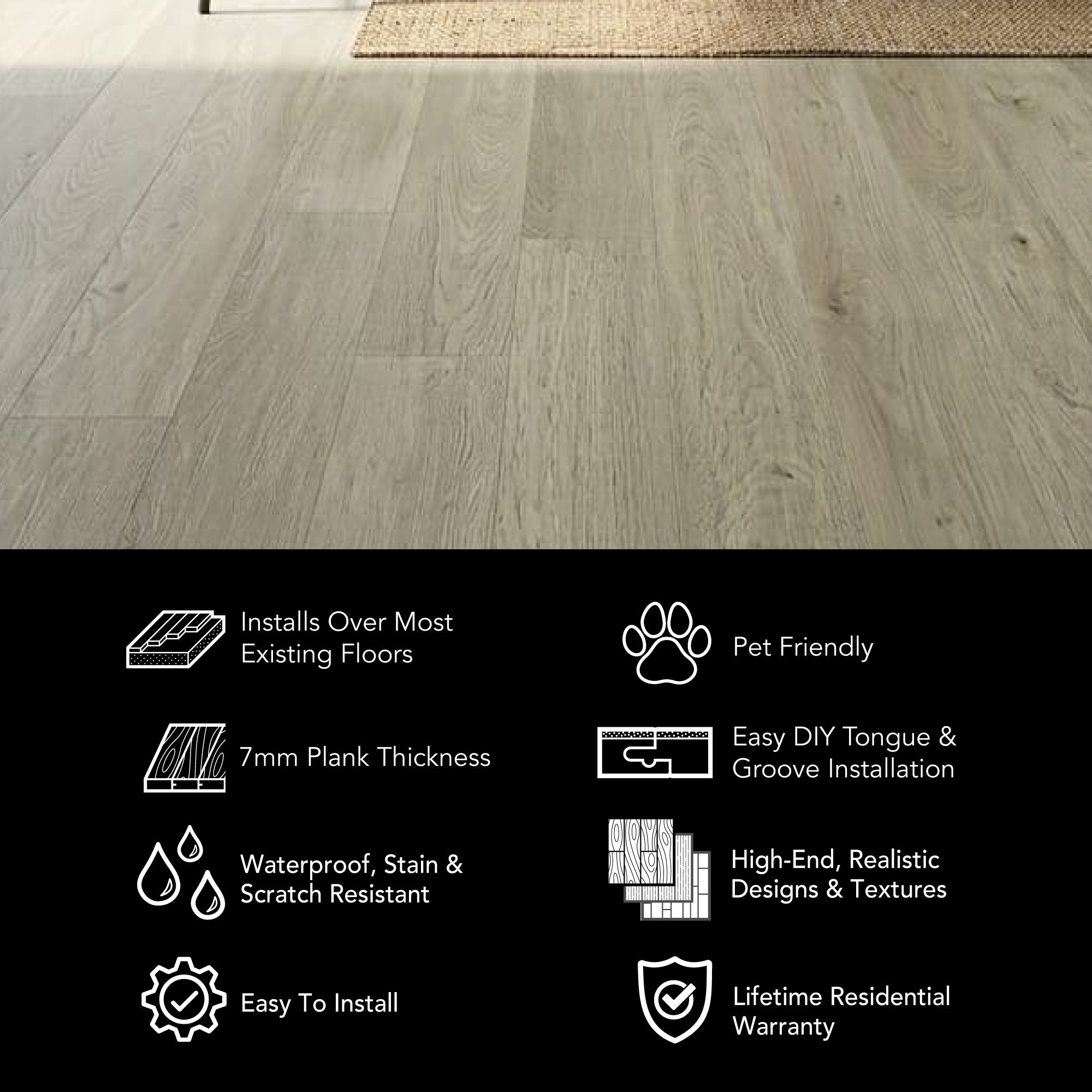 Installs Over Most Existing Floors

7mm Plank Thickness

Waterproof, Stain & Scratch Resistant

Easy To Install

Pet Friendly

Easy DIY Tongue & Groove Installation

High-End, Realistic Designs & Textures

Lifetime Residential Warranty