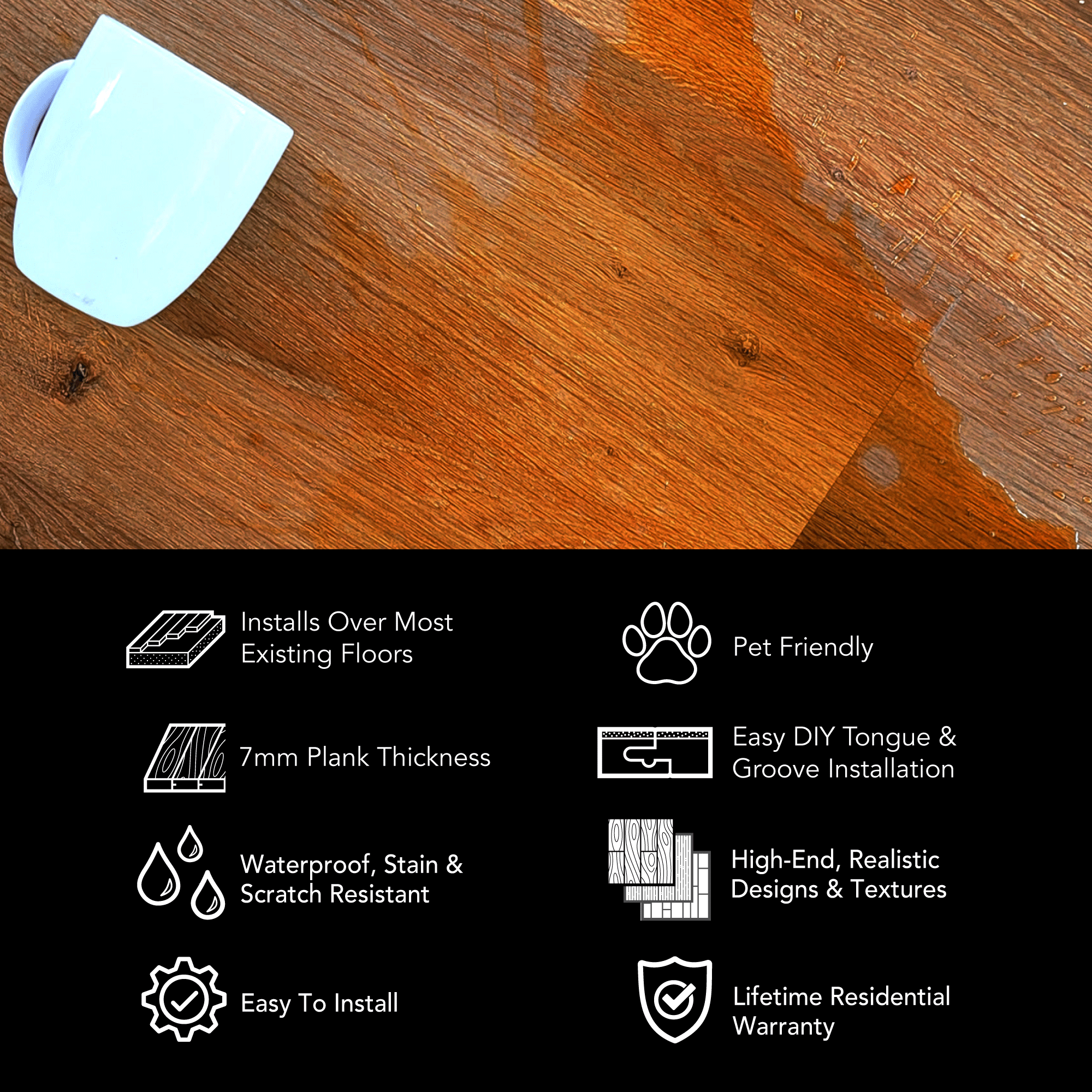 Installs Over Most Existing Floors

7mm Plank Thickness

Waterproof, Stain & Scratch Resistant

Easy To Install

Pet Friendly

Easy DIY Tongue & Groove Installation

High-End, Realistic Designs & Textures

Lifetime Residential Warranty