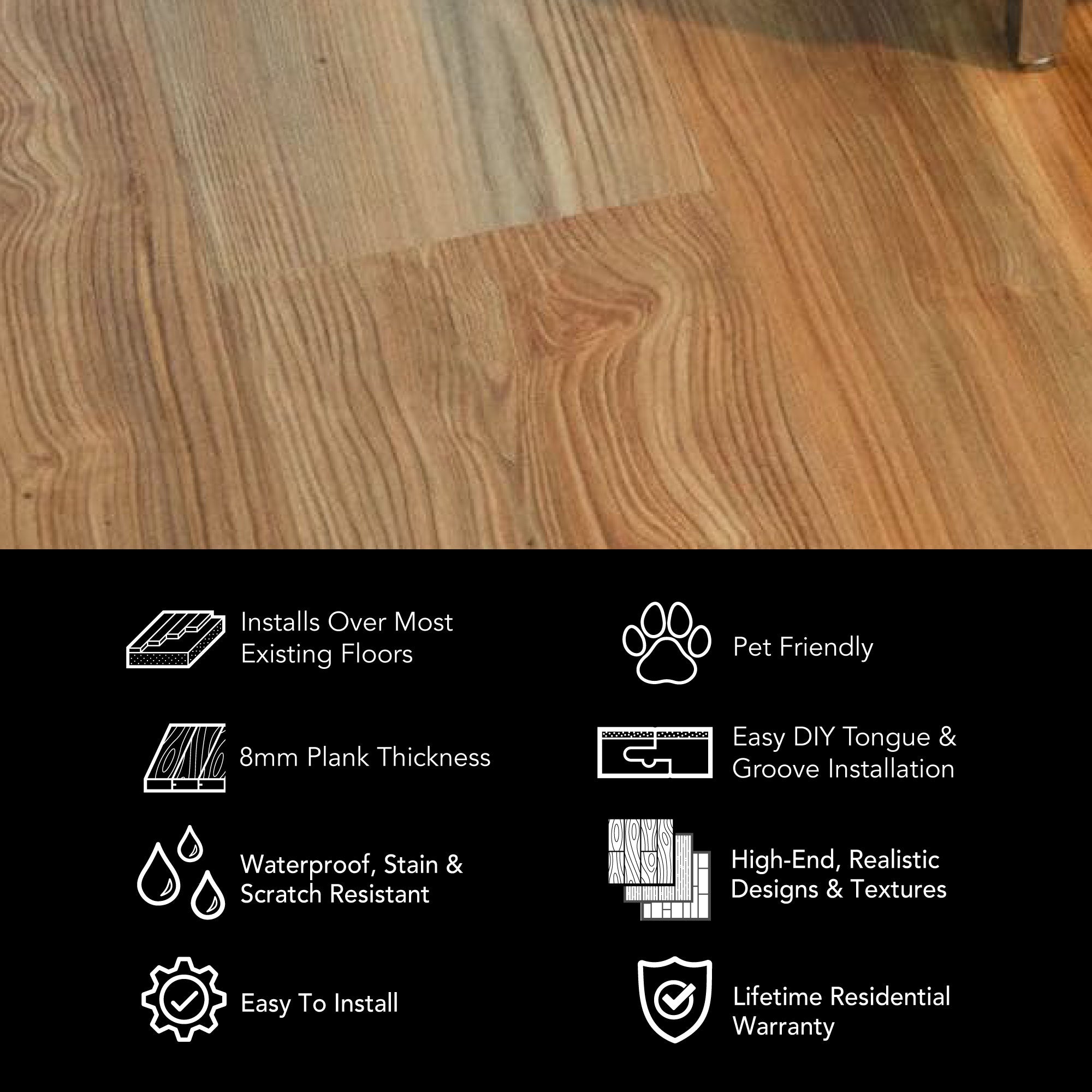 Installs Over Most Existing Floors

8mm Plank Thickness

Waterproof, Stain & Scratch Resistant

Easy To Install

Pet Friendly

Easy DIY Tongue & Groove Installation

High-End, Realistic Designs & Textures

Lifetime Residential Warranty