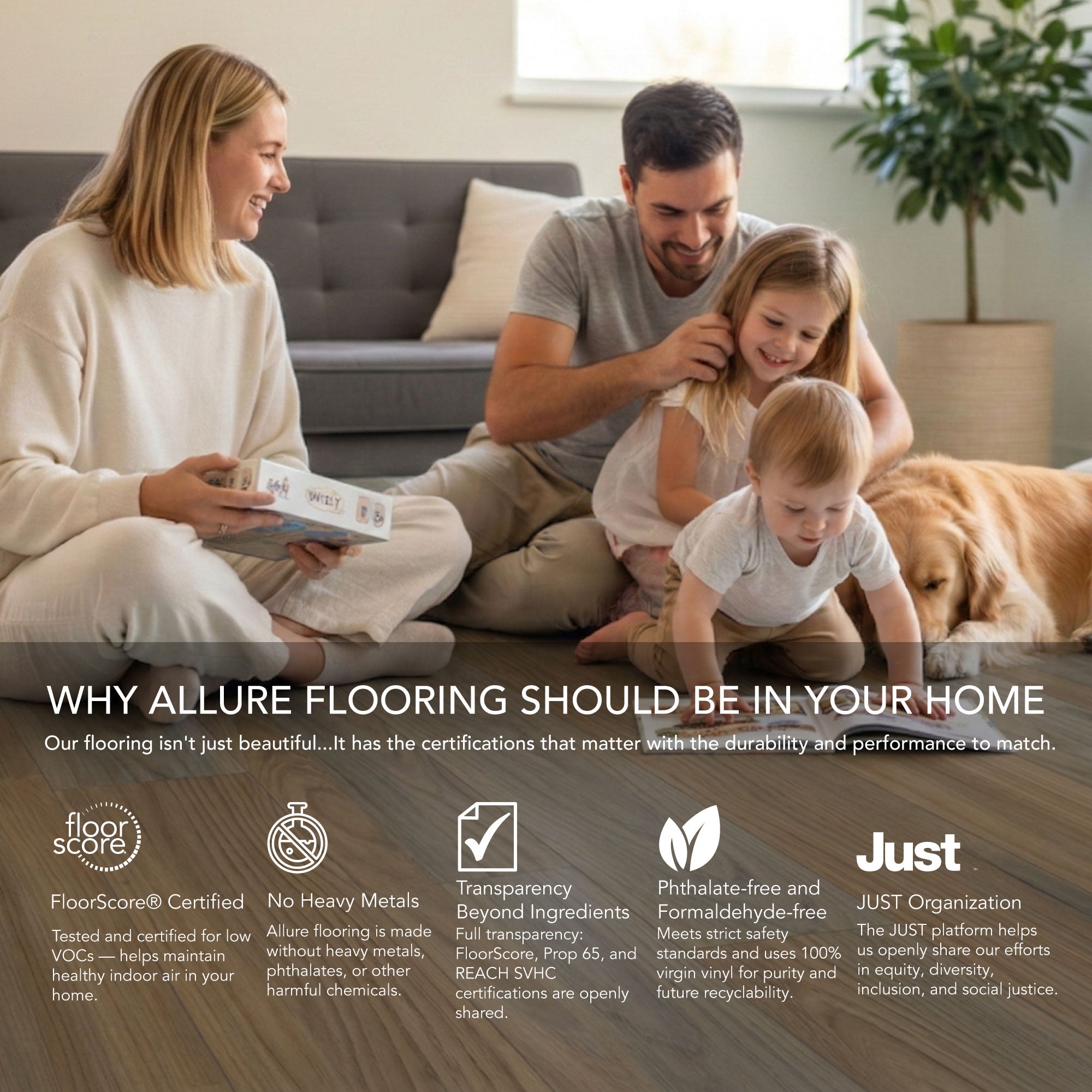 WHY ALLURE FLOORING SHOULD BE IN YOUR HOME

Our flooring isn't just beautiful...It has the certifications that matter with the durability and performance to match.

floor score

FloorScore® Certified

Tested and certified for low VOCs — helps maintain healthy indoor air in your home.

No Heavy Metals

Allure flooring is made without heavy metals, phthalates, or other harmful chemicals.

Transparency Beyond Ingredients

Full transparency: FloorScore, Prop 65, and REACH SVHC certifications are openly shared.

Phthalate-free and Formaldehyde-free

Meets strict safety standards and uses 100% virgin vinyl for purity and future recyclability.

Just

JUST Organization

The JUST platform helps us openly share our efforts in equity, diversity, inclusion, and social justice.