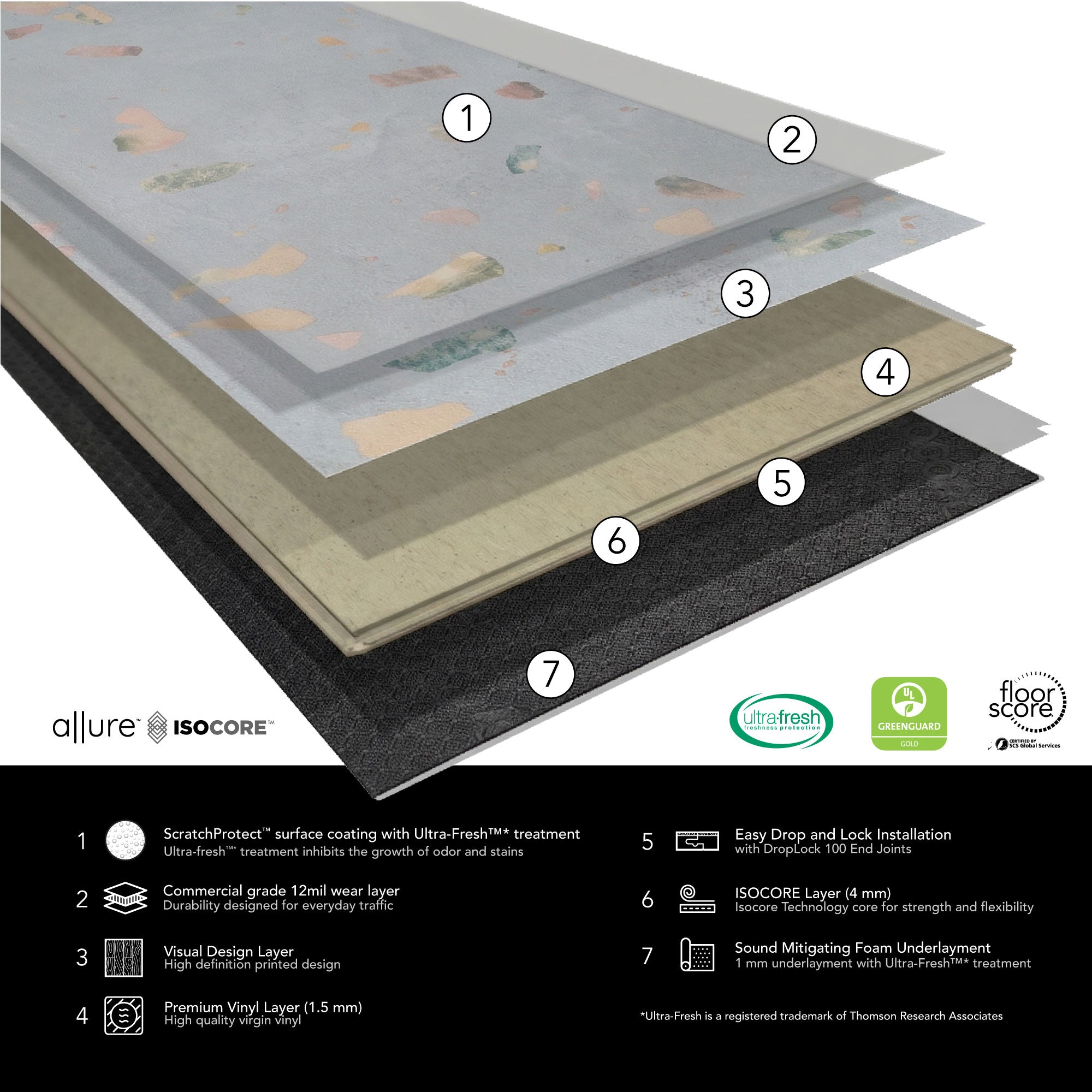 1

2

3

4

5

6

7

allure™ ISOCORE™

ultra-fresh freshness protection

UL GREENGUARD GOLD

floor score CERTIFIED BY SCS Global Services

1 ScratchProtect™ surface coating with Ultra-Fresh™* treatment
Ultra-fresh™* treatment inhibits the growth of odor and stains

2 Commercial grade 12mil wear layer
Durability designed for everyday traffic

3 Visual Design Layer
High definition printed design

4 Premium Vinyl Layer (1.5 mm)
High quality virgin vinyl

5 Easy Drop and Lock Installation
with DropLock 100 End Joints

6 ISOCORE Layer (4 mm)
Isocore Technology core for strength and flexibility

7 Sound Mitigating Foam Underlayment
1 mm underlayment with Ultra-Fresh™* treatment

*Ultra-Fresh is a registered trademark of Thomson Research Associates