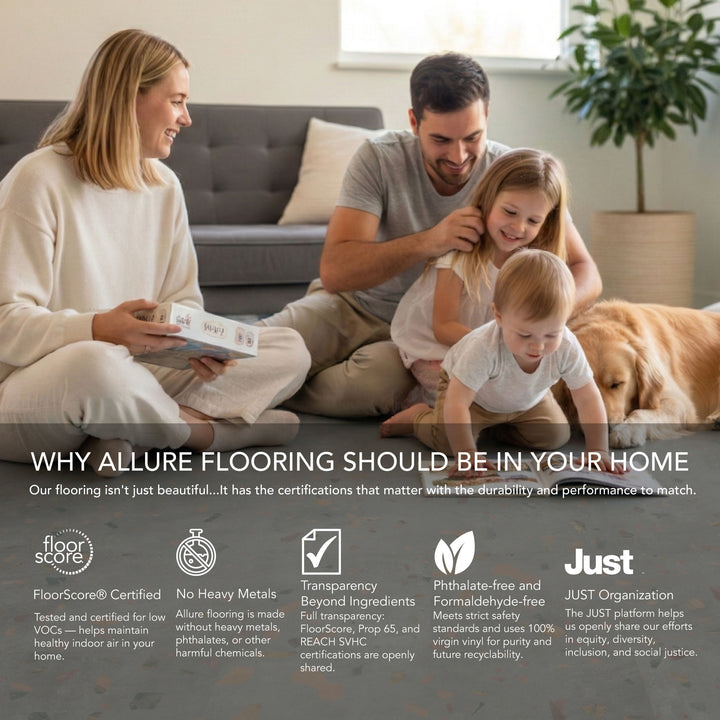 WHY ALLURE FLOORING SHOULD BE IN YOUR HOME

Our flooring isn't just beautiful...It has the certifications that matter with the durability and performance to match.

floor score

FloorScore® Certified

Tested and certified for low VOCs — helps maintain healthy indoor air in your home.

No Heavy Metals

Allure flooring is made without heavy metals, phthalates, or other harmful chemicals.

Transparency Beyond Ingredients

Full transparency: FloorScore, Prop 65, and REACH SVHC certifications are openly shared.

Phthalate-free and Formaldehyde-free

Meets strict safety standards and uses 100% virgin vinyl for purity and future recyclability.

Just

JUST Organization

The JUST platform helps us openly share our efforts in equity, diversity, inclusion, and social justice.