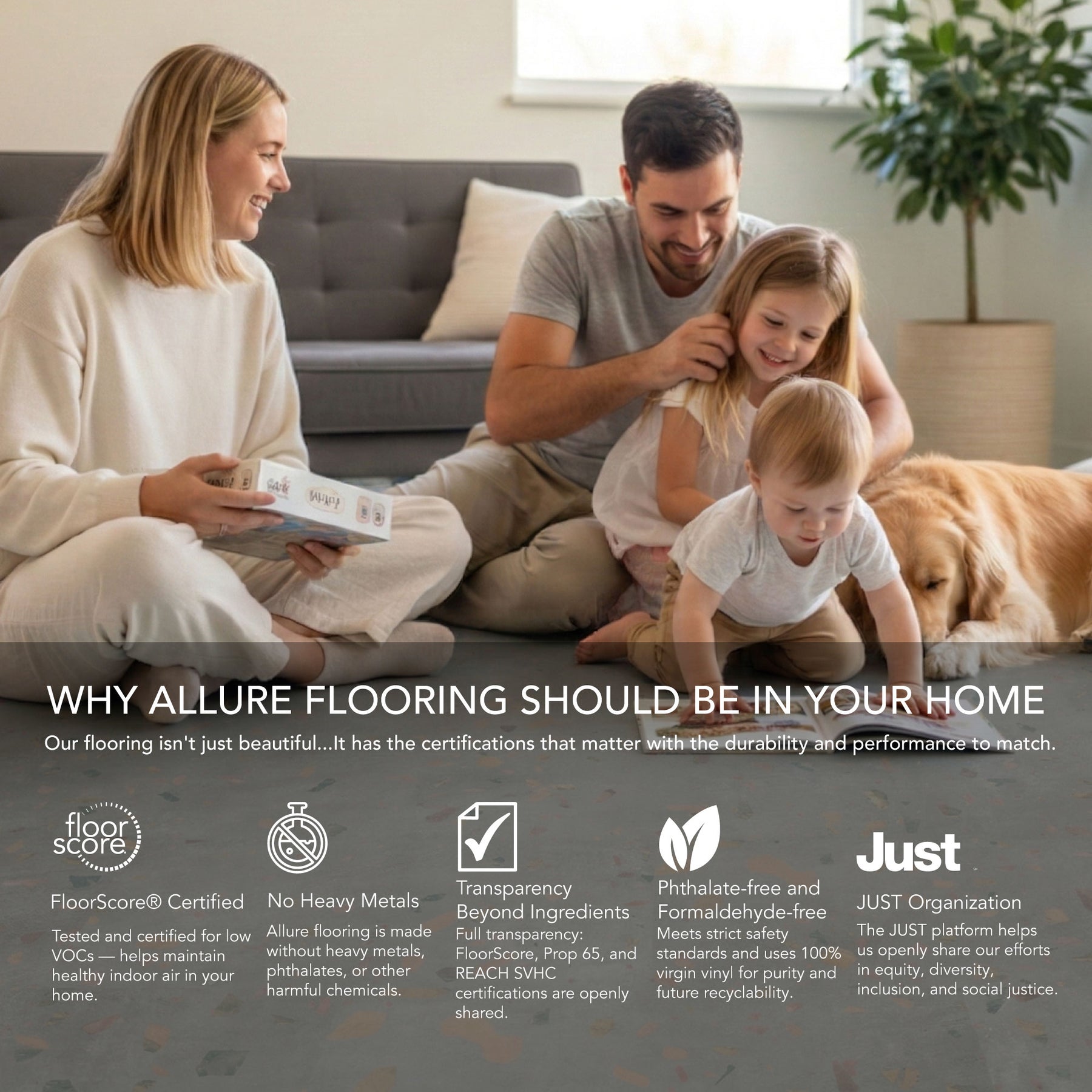 WHY ALLURE FLOORING SHOULD BE IN YOUR HOME

Our flooring isn't just beautiful...It has the certifications that matter with the durability and performance to match.

floor score

FloorScore® Certified

Tested and certified for low VOCs — helps maintain healthy indoor air in your home.

No Heavy Metals

Allure flooring is made without heavy metals, phthalates, or other harmful chemicals.

Transparency Beyond Ingredients

Full transparency: FloorScore, Prop 65, and REACH SVHC certifications are openly shared.

Phthalate-free and Formaldehyde-free

Meets strict safety standards and uses 100% virgin vinyl for purity and future recyclability.

Just

JUST Organization

The JUST platform helps us openly share our efforts in equity, diversity, inclusion, and social justice.