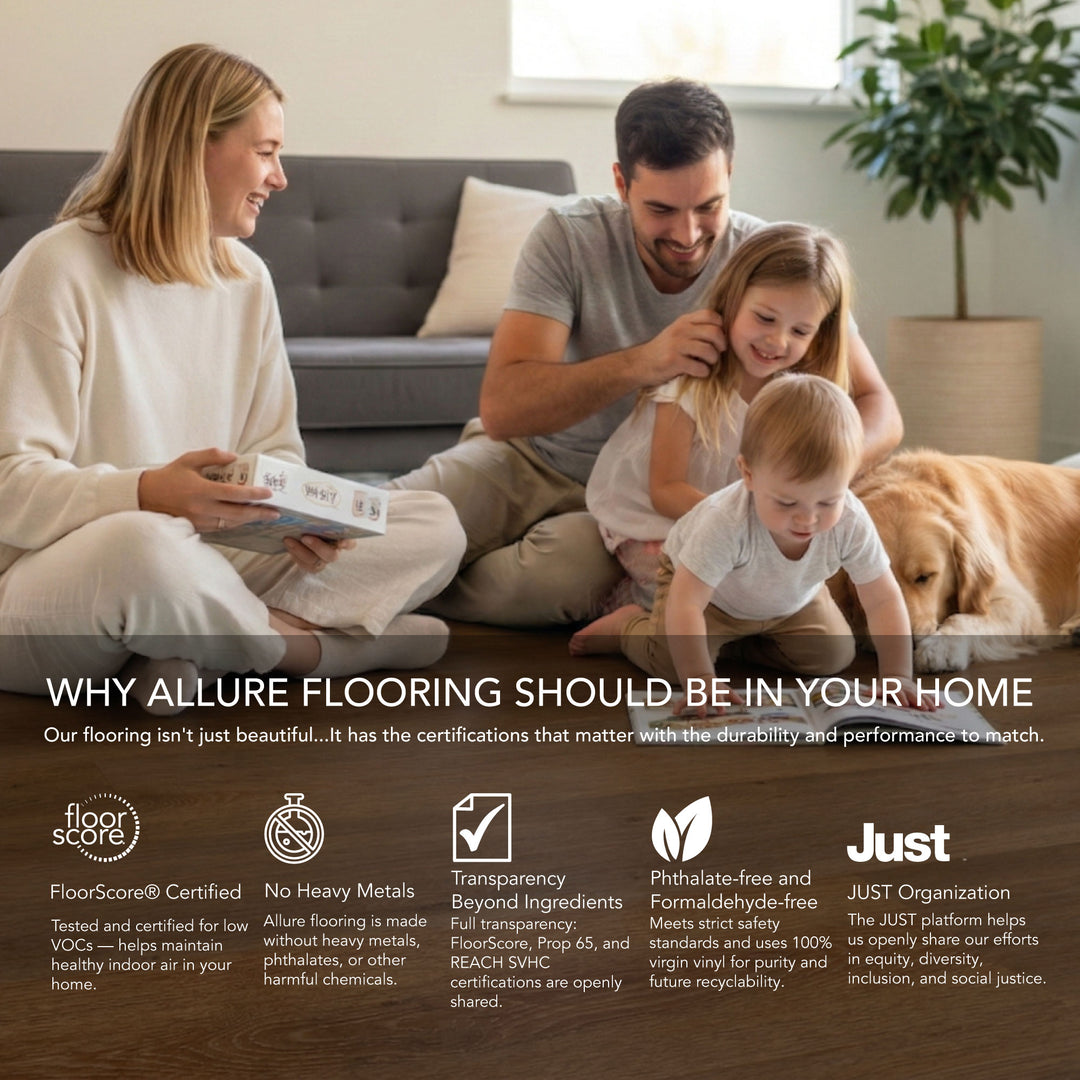 WHY ALLURE FLOORING SHOULD BE IN YOUR HOME

Our flooring isn't just beautiful...It has the certifications that matter with the durability and performance to match.

floor score

FloorScore® Certified

Tested and certified for low VOCs — helps maintain healthy indoor air in your home.

No Heavy Metals

Allure flooring is made without heavy metals, phthalates, or other harmful chemicals.

Transparency Beyond Ingredients

Full transparency: FloorScore, Prop 65, and REACH SVHC certifications are openly shared.

Phthalate-free and Formaldehyde-free

Meets strict safety standards and uses 100% virgin vinyl for purity and future recyclability.

Just

JUST Organization

The JUST platform helps us openly share our efforts in equity, diversity, inclusion, and social justice.