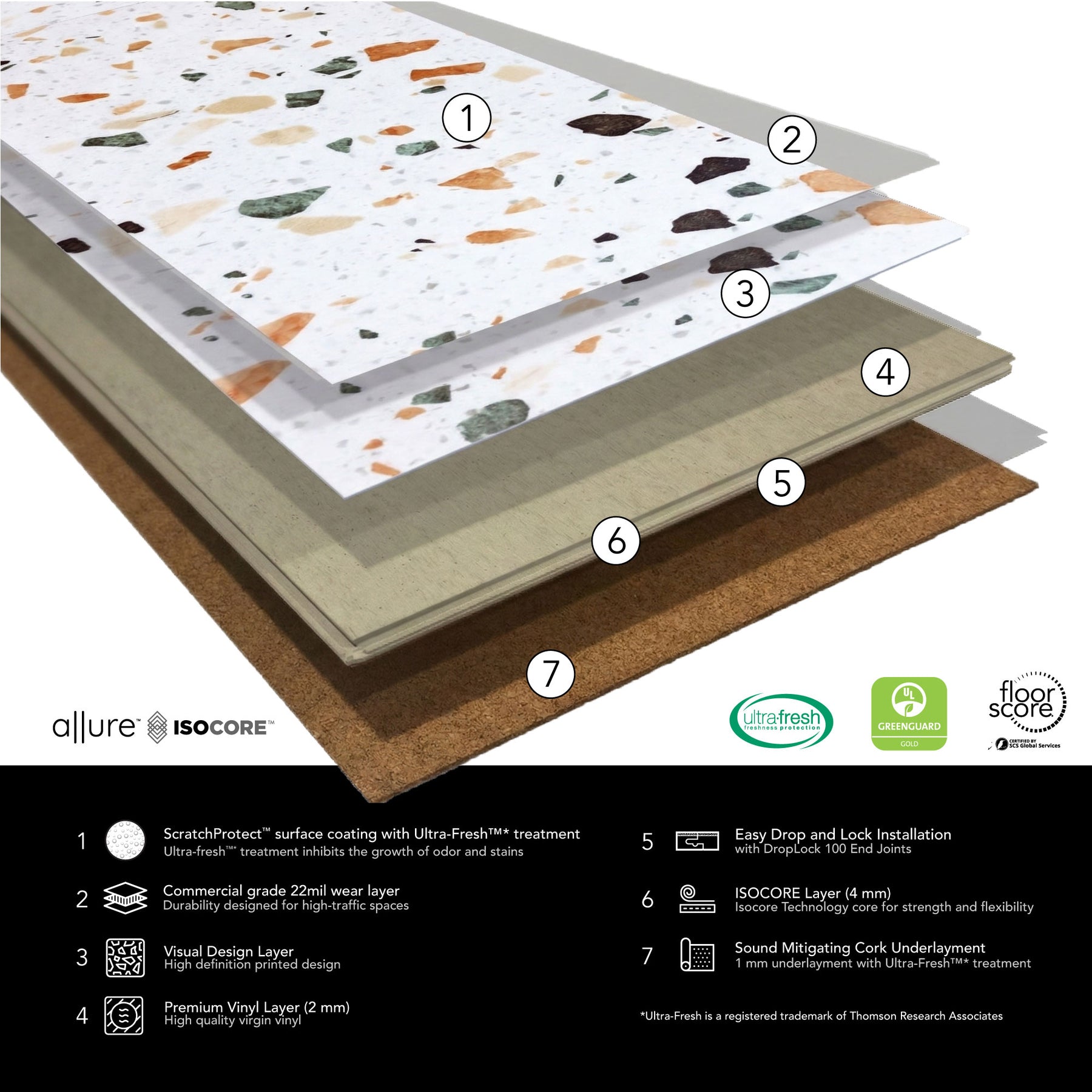 1

2

3

4

5

6

7

allure™ ISOCORE™

ultra·fresh freshness protection

UL GREENGUARD GOLD

floor score CERTIFIED BY SCS Global Services

1 ScratchProtect™ surface coating with Ultra-Fresh™* treatment
Ultra-fresh™* treatment inhibits the growth of odor and stains

2 Commercial grade 22mil wear layer
Durability designed for high-traffic spaces

3 Visual Design Layer
High definition printed design

4 Premium Vinyl Layer (2 mm)
High quality virgin vinyl

5 Easy Drop and Lock Installation
with DropLock 100 End Joints

6 ISOCORE Layer (4 mm)
Isocore Technology core for strength and flexibility

7 Sound Mitigating Cork Underlayment
1 mm underlayment with Ultra-Fresh™* treatment

*Ultra-Fresh is a registered trademark of Thomson Research Associates