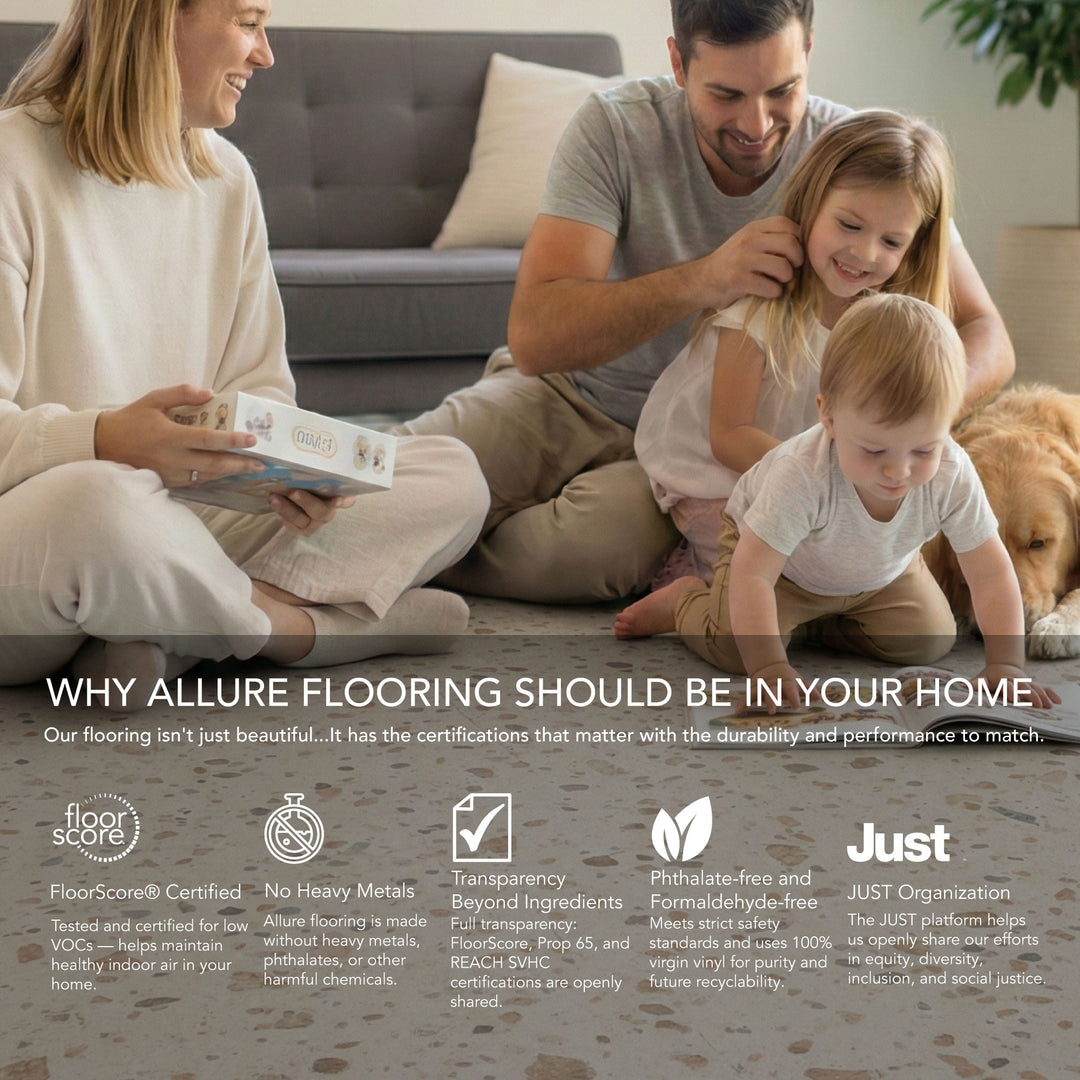 WHY ALLURE FLOORING SHOULD BE IN YOUR HOME

Our flooring isn't just beautiful...It has the certifications that matter with the durability and performance to match.

floor score

FloorScore® Certified

Tested and certified for low VOCs — helps maintain healthy indoor air in your home.

No Heavy Metals

Allure flooring is made without heavy metals, phthalates, or other harmful chemicals.

Transparency Beyond Ingredients

Full transparency: FloorScore, Prop 65, and REACH SVHC certifications are openly shared.

Phthalate-free and Formaldehyde-free

Meets strict safety standards and uses 100% virgin vinyl for purity and future recyclability.

Just

JUST Organization

The JUST platform helps us openly share our efforts in equity, diversity, inclusion, and social justice.