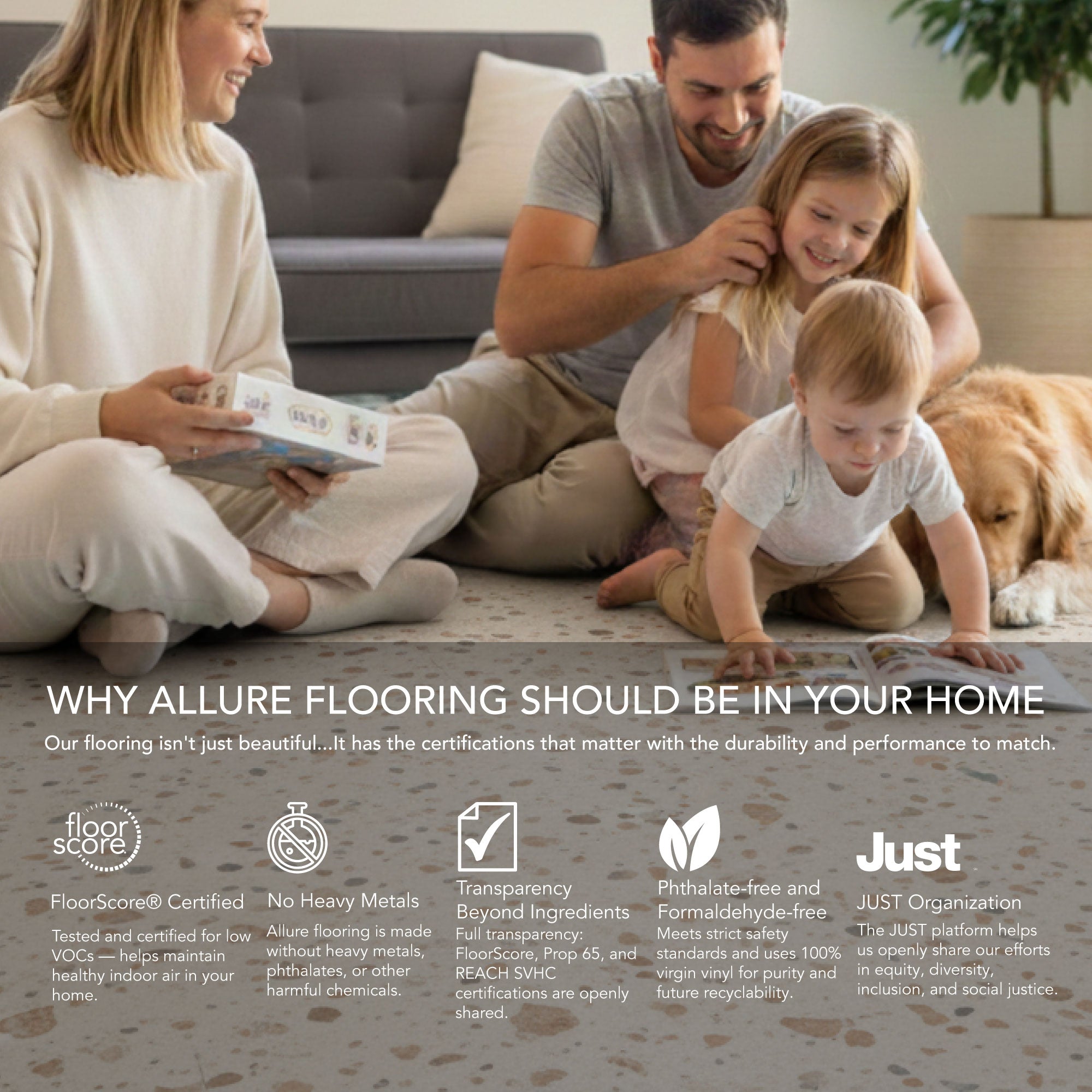 WHY ALLURE FLOORING SHOULD BE IN YOUR HOME

Our flooring isn't just beautiful...It has the certifications that matter with the durability and performance to match.

floor score

FloorScore® Certified

Tested and certified for low VOCs — helps maintain healthy indoor air in your home.

No Heavy Metals

Allure flooring is made without heavy metals, phthalates, or other harmful chemicals.

Transparency Beyond Ingredients

Full transparency: FloorScore, Prop 65, and REACH SVHC certifications are openly shared.

Phthalate-free and Formaldehyde-free

Meets strict safety standards and uses 100% virgin vinyl for purity and future recyclability.

Just

JUST Organization

The JUST platform helps us openly share our efforts in equity, diversity, inclusion, and social justice.