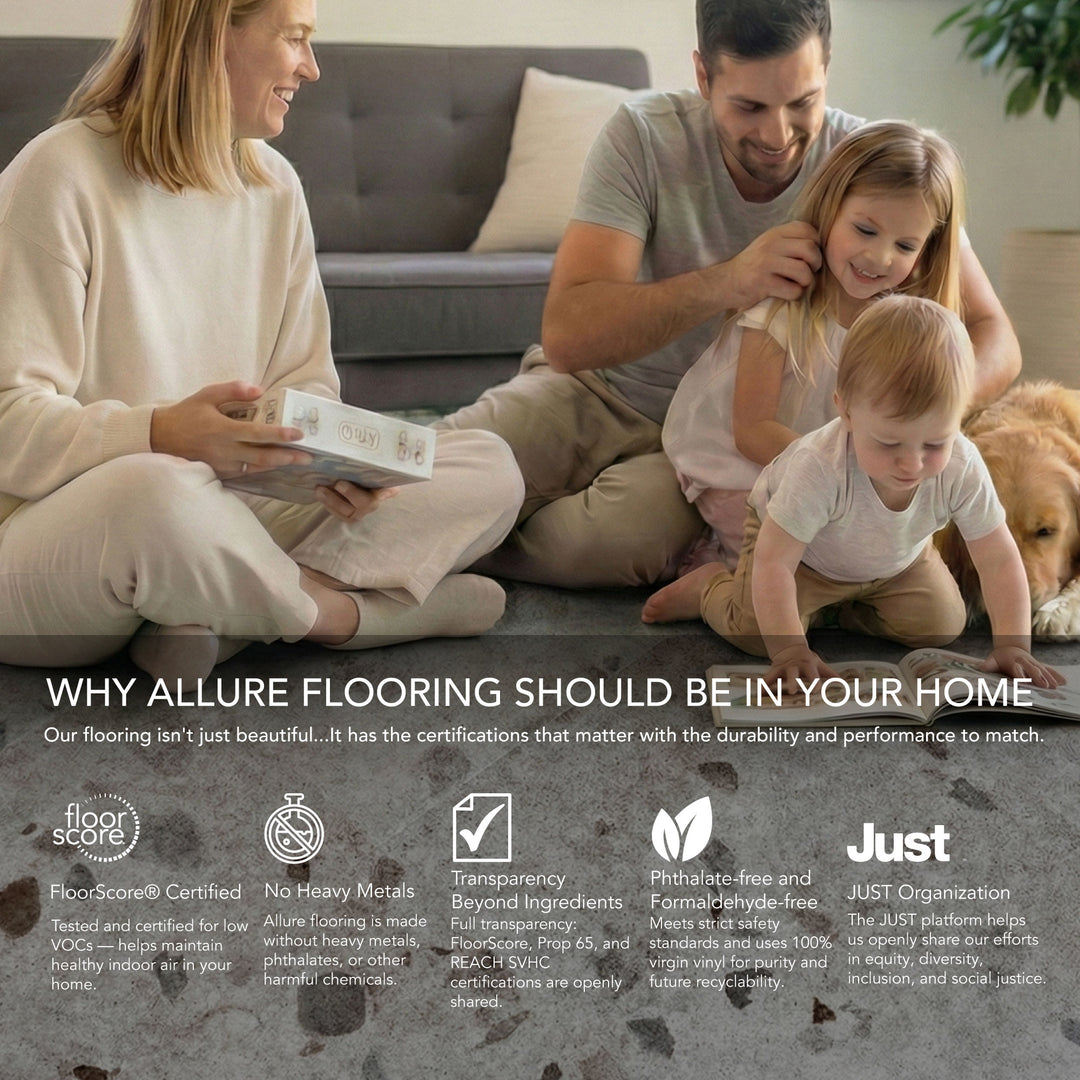 WHY ALLURE FLOORING SHOULD BE IN YOUR HOME

Our flooring isn't just beautiful...It has the certifications that matter with the durability and performance to match.

floor score

FloorScore® Certified

Tested and certified for low VOCs — helps maintain healthy indoor air in your home.

No Heavy Metals

Allure flooring is made without heavy metals, phthalates, or other harmful chemicals.

Transparency Beyond Ingredients

Full transparency: FloorScore, Prop 65, and REACH SVHC certifications are openly shared.

Phthalate-free and Formaldehyde-free

Meets strict safety standards and uses 100% virgin vinyl for purity and future recyclability.

Just

JUST Organization

The JUST platform helps us openly share our efforts in equity, diversity, inclusion, and social justice.