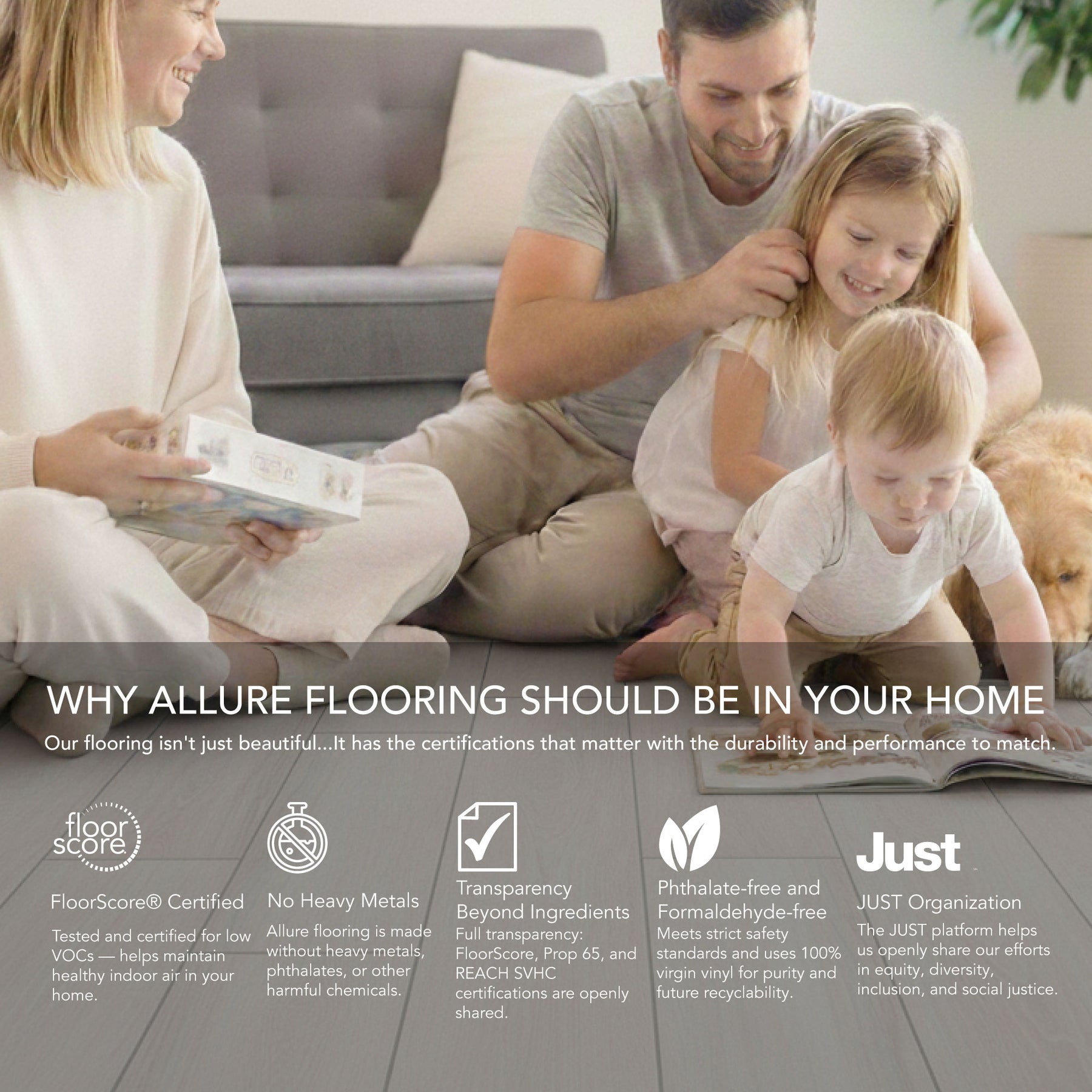 WHY ALLURE FLOORING SHOULD BE IN YOUR HOME

Our flooring isn't just beautiful...It has the certifications that matter with the durability and performance to match.

floor score

FloorScore® Certified

Tested and certified for low VOCs — helps maintain healthy indoor air in your home.

No Heavy Metals

Allure flooring is made without heavy metals, phthalates, or other harmful chemicals.

Transparency Beyond Ingredients

Full transparency: FloorScore, Prop 65, and REACH SVHC certifications are openly shared.

Phthalate-free and Formaldehyde-free

Meets strict safety standards and uses 100% virgin vinyl for purity and future recyclability.

Just

JUST Organization

The JUST platform helps us openly share our efforts in equity, diversity, inclusion, and social justice.