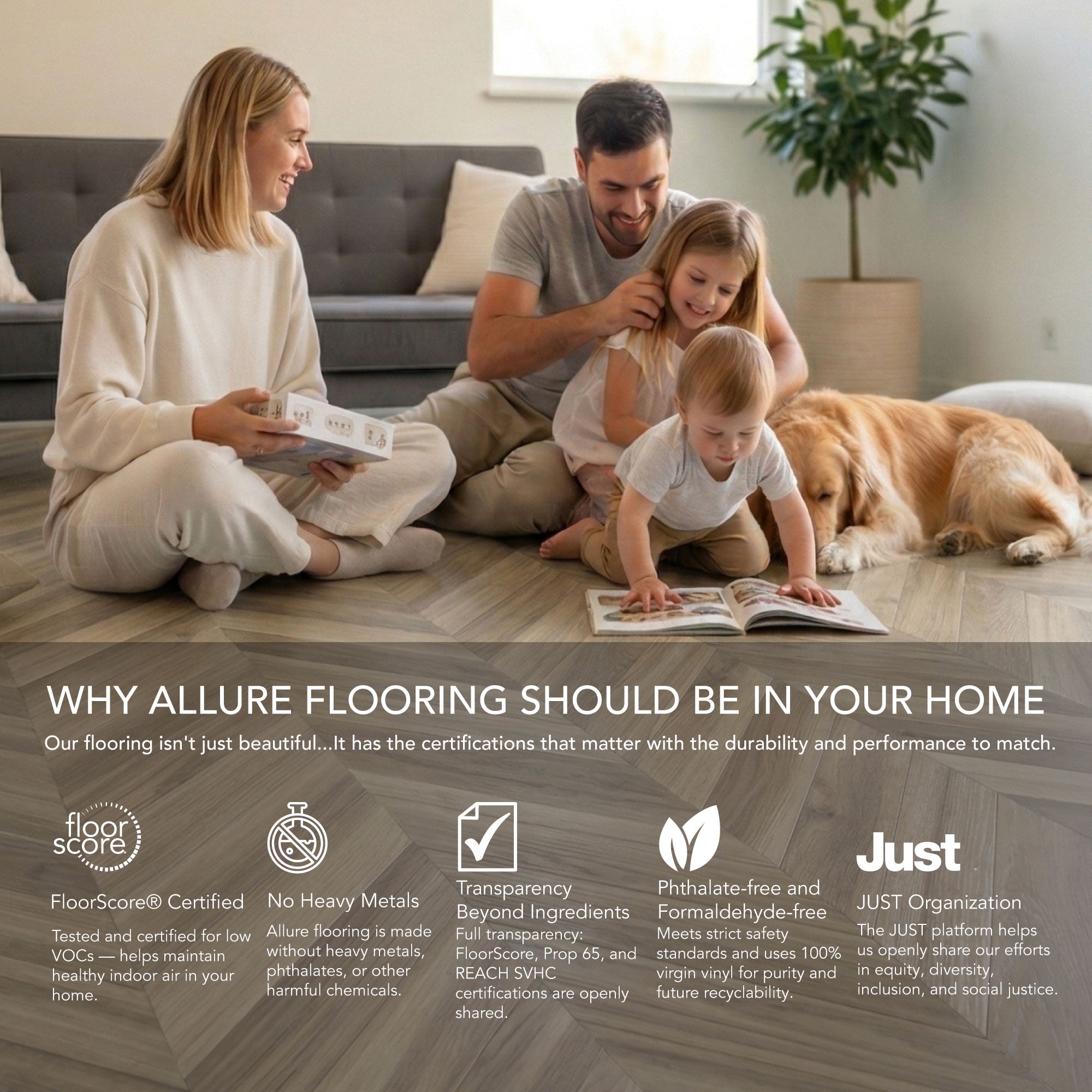 WHY ALLURE FLOORING SHOULD BE IN YOUR HOME

Our flooring isn't just beautiful...It has the certifications that matter with the durability and performance to match.

floor score

FloorScore® Certified

Tested and certified for low VOCs — helps maintain healthy indoor air in your home.

No Heavy Metals

Allure flooring is made without heavy metals, phthalates, or other harmful chemicals.

Transparency Beyond Ingredients

Full transparency: FloorScore, Prop 65, and REACH SVHC certifications are openly shared.

Phthalate-free and Formaldehyde-free

Meets strict safety standards and uses 100% virgin vinyl for purity and future recyclability.

Just

JUST Organization

The JUST platform helps us openly share our efforts in equity, diversity, inclusion, and social justice.