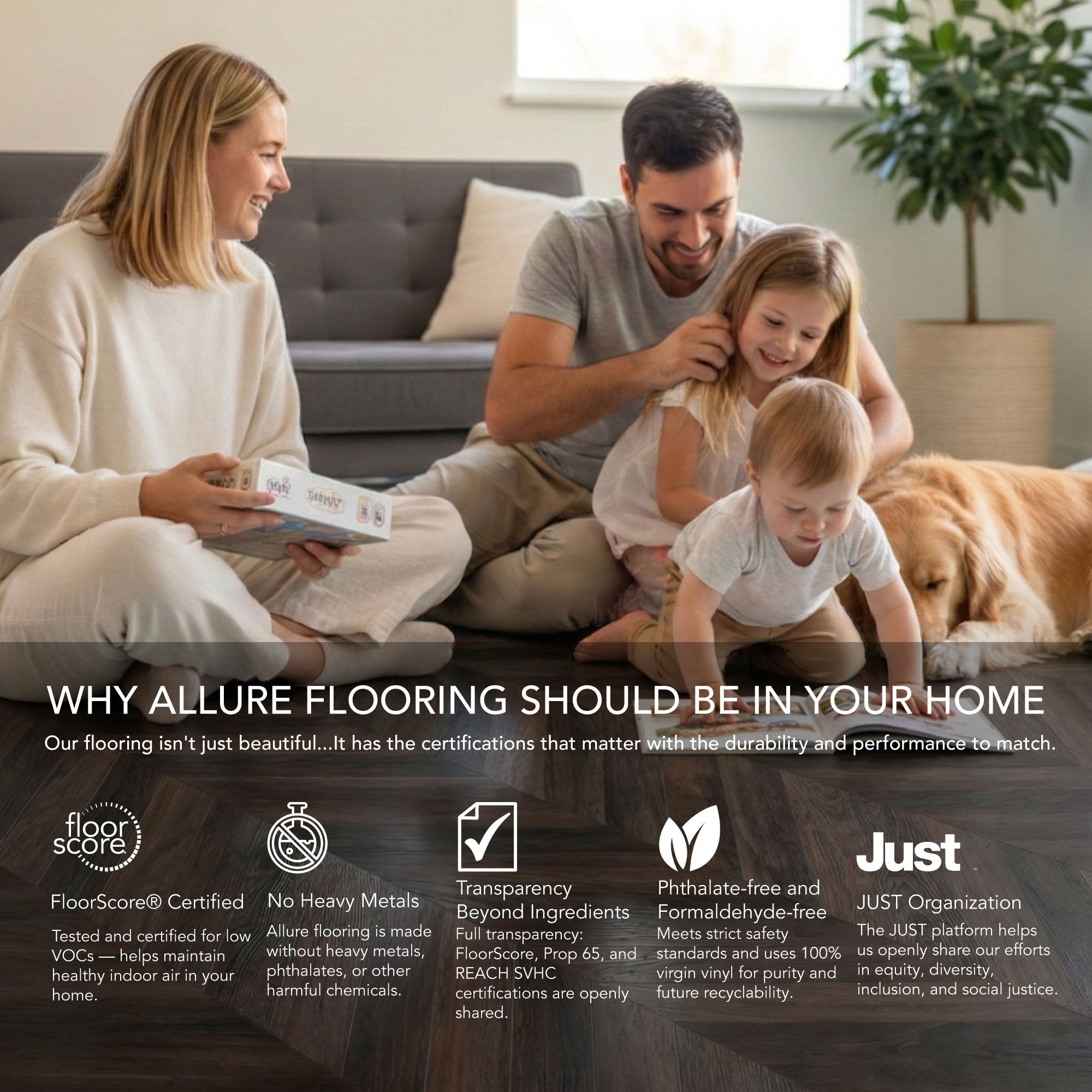 WHY ALLURE FLOORING SHOULD BE IN YOUR HOME

Our flooring isn't just beautiful...It has the certifications that matter with the durability and performance to match.

floor score

FloorScore® Certified

Tested and certified for low VOCs — helps maintain healthy indoor air in your home.

No Heavy Metals

Allure flooring is made without heavy metals, phthalates, or other harmful chemicals.

Transparency Beyond Ingredients

Full transparency: FloorScore, Prop 65, and REACH SVHC certifications are openly shared.

Phthalate-free and Formaldehyde-free

Meets strict safety standards and uses 100% virgin vinyl for purity and future recyclability.

Just

JUST Organization

The JUST platform helps us openly share our efforts in equity, diversity, inclusion, and social justice.