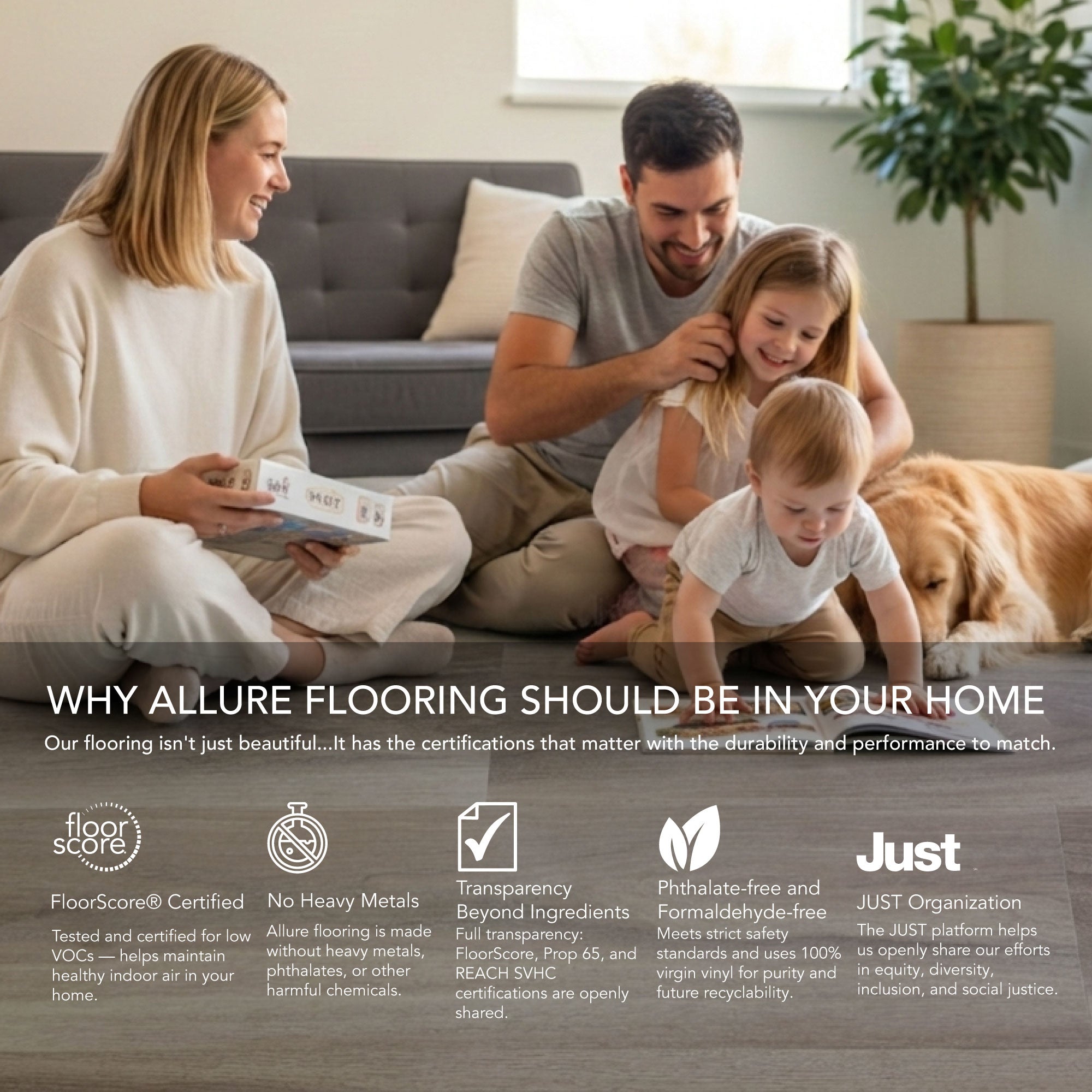 WHY ALLURE FLOORING SHOULD BE IN YOUR HOME

Our flooring isn't just beautiful...It has the certifications that matter with the durability and performance to match.

floor score

FloorScore® Certified

Tested and certified for low VOCs — helps maintain healthy indoor air in your home.

No Heavy Metals

Allure flooring is made without heavy metals, phthalates, or other harmful chemicals.

Transparency Beyond Ingredients

Full transparency: FloorScore, Prop 65, and REACH SVHC certifications are openly shared.

Phthalate-free and Formaldehyde-free

Meets strict safety standards and uses 100% virgin vinyl for purity and future recyclability.

Just

JUST Organization

The JUST platform helps us openly share our efforts in equity, diversity, inclusion, and social justice.