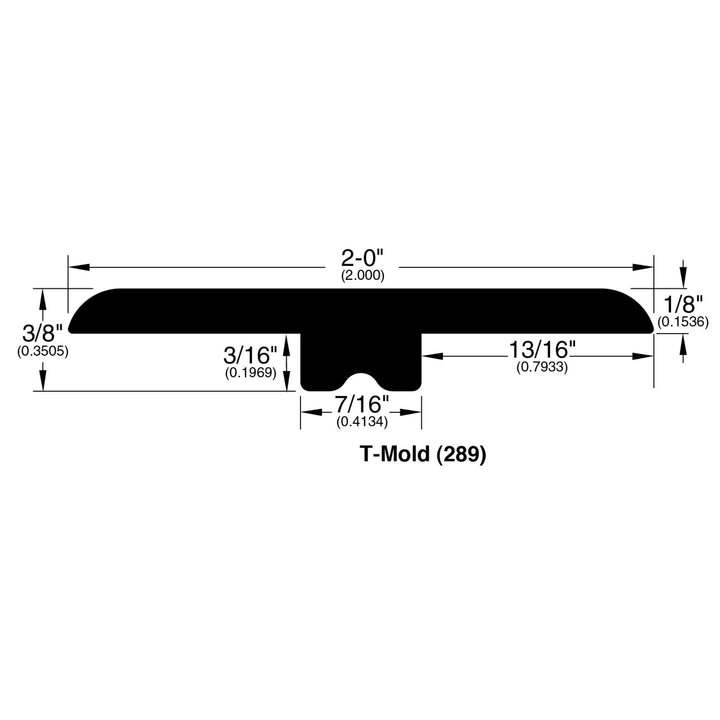 2-0"
(2.000)

3/8"
(0.3505)

1/8"
(0.1536)

3/16"
(0.1969)

13/16"
(0.7933)

7/16"
(0.4134)

T-Mold (289)