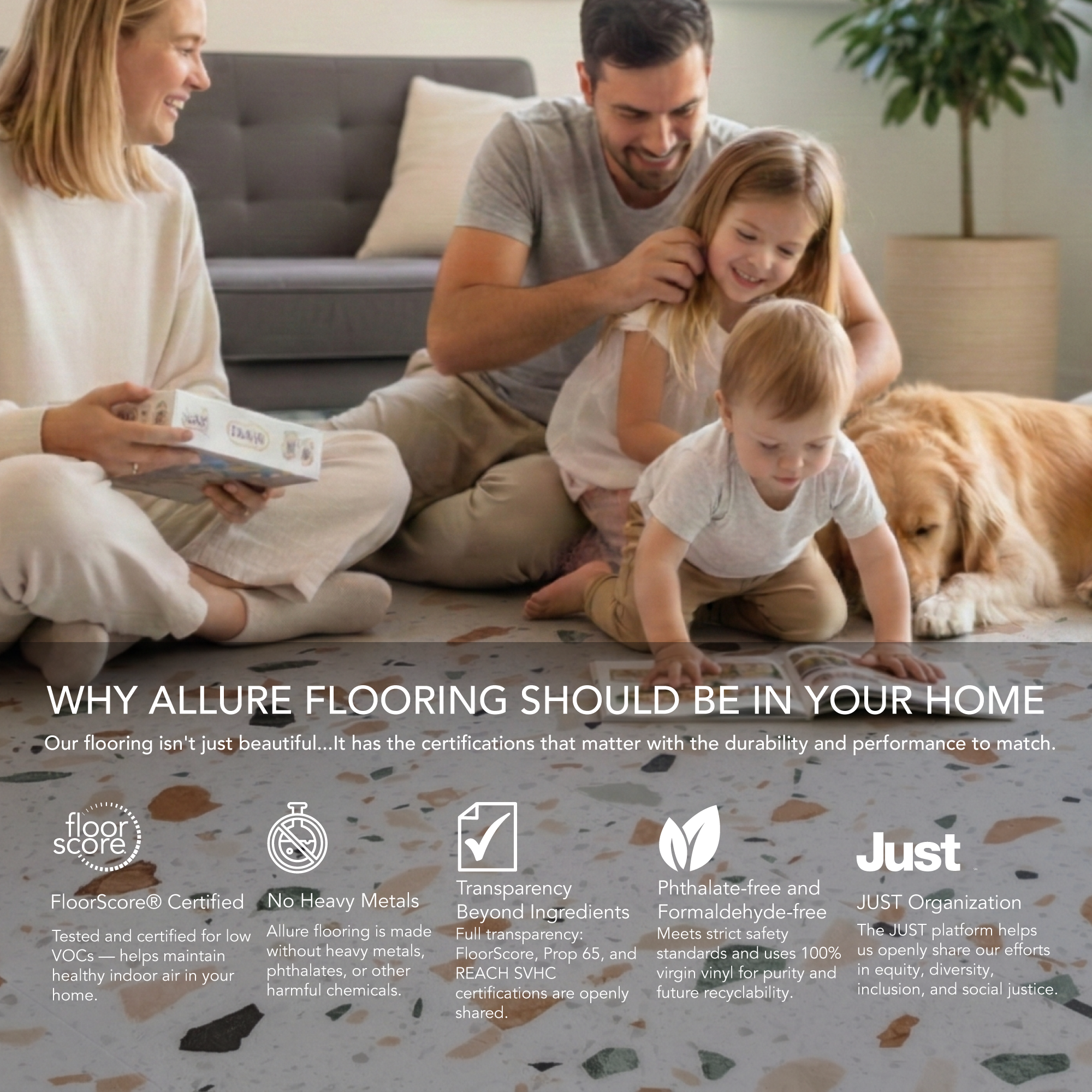 WHY ALLURE FLOORING SHOULD BE IN YOUR HOME

Our flooring isn't just beautiful...It has the certifications that matter with the durability and performance to match.

floor score

FloorScore® Certified

Tested and certified for low VOCs — helps maintain healthy indoor air in your home.

No Heavy Metals

Allure flooring is made without heavy metals, phthalates, or other harmful chemicals.

Transparency Beyond Ingredients

Full transparency: FloorScore, Prop 65, and REACH SVHC certifications are openly shared.

Phthalate-free and Formaldehyde-free

Meets strict safety standards and uses 100% virgin vinyl for purity and future recyclability.

Just

JUST Organization

The JUST platform helps us openly share our efforts in equity, diversity, inclusion, and social justice.