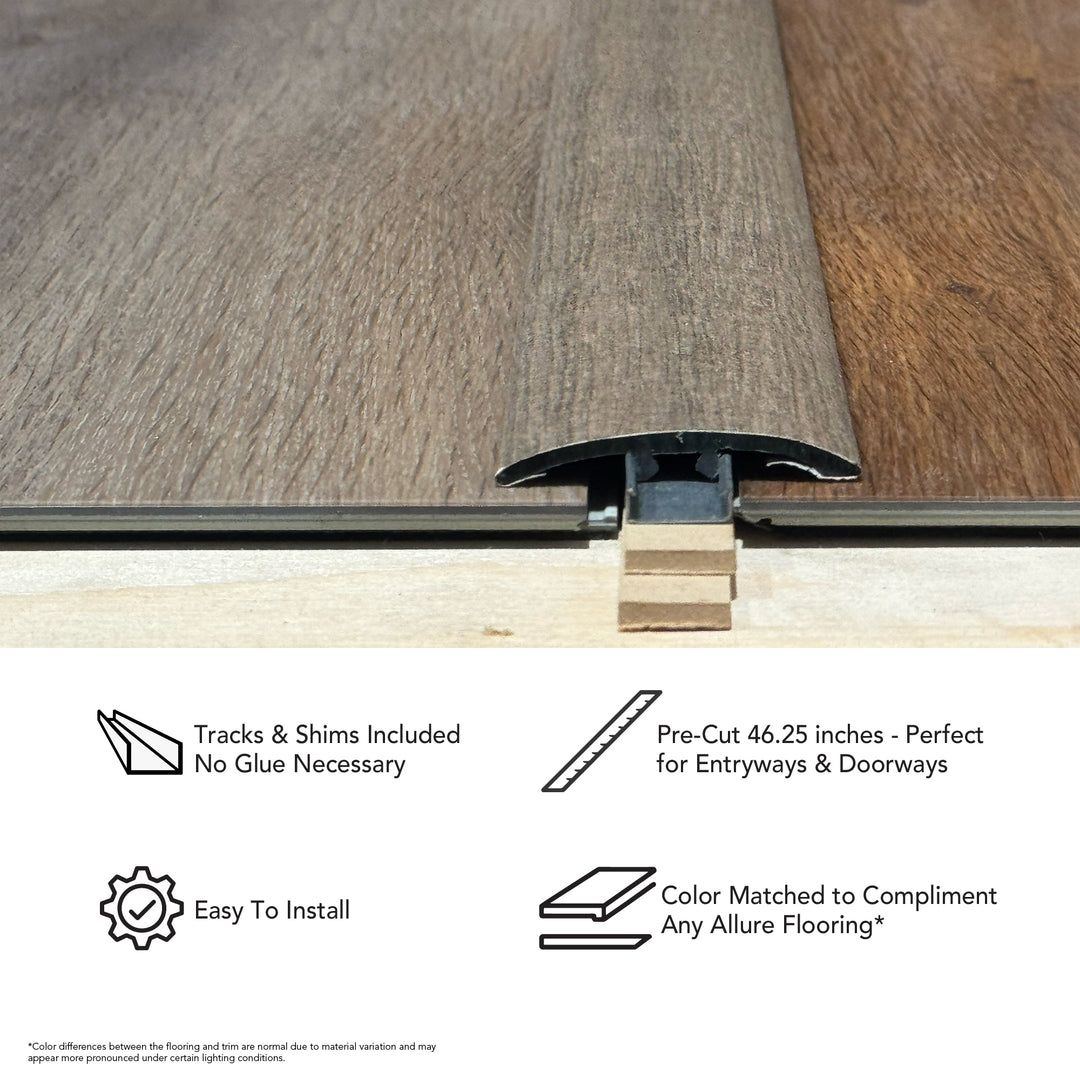 Tracks & Shims Included
No Glue Necessary

Pre-Cut 46.25 inches - Perfect for Entryways & Doorways

Easy To Install

Color Matched to Compliment Any Allure Flooring*

*Color differences between the flooring and trim are normal due to material variation and may appear more pronounced under certain lighting conditions.